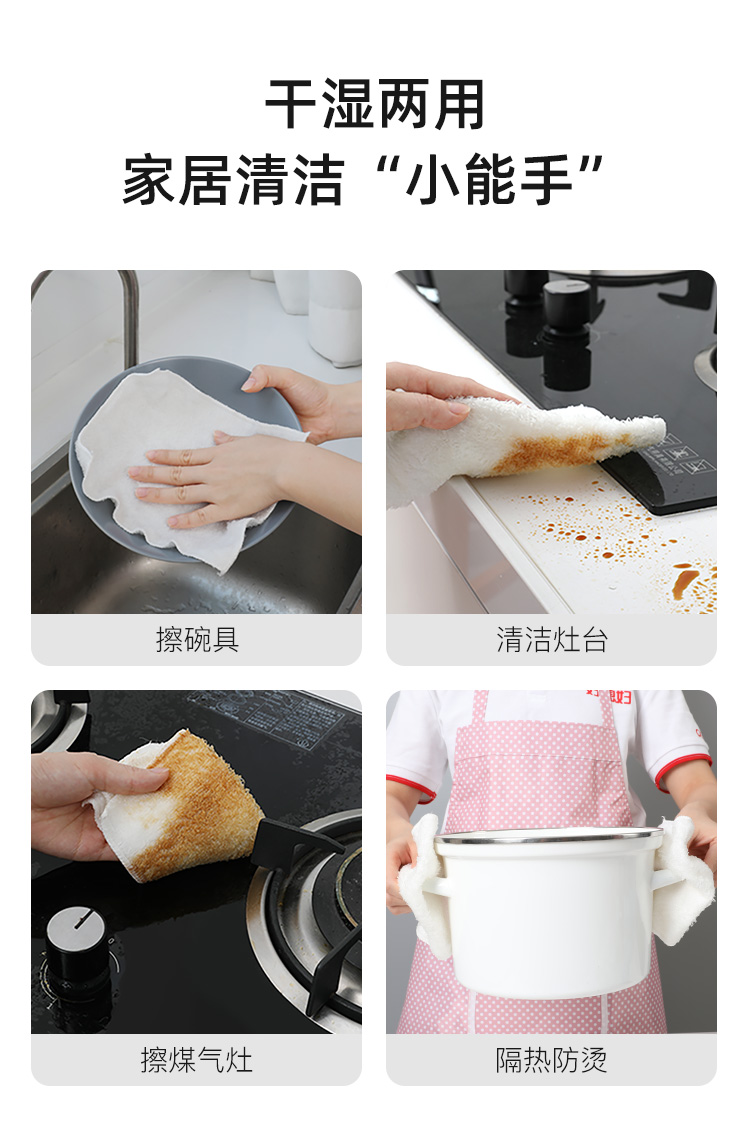 干湿两用
家居清洁“小能手”

擦碗具

清洁灶台

擦煤气灶

隔热防烫