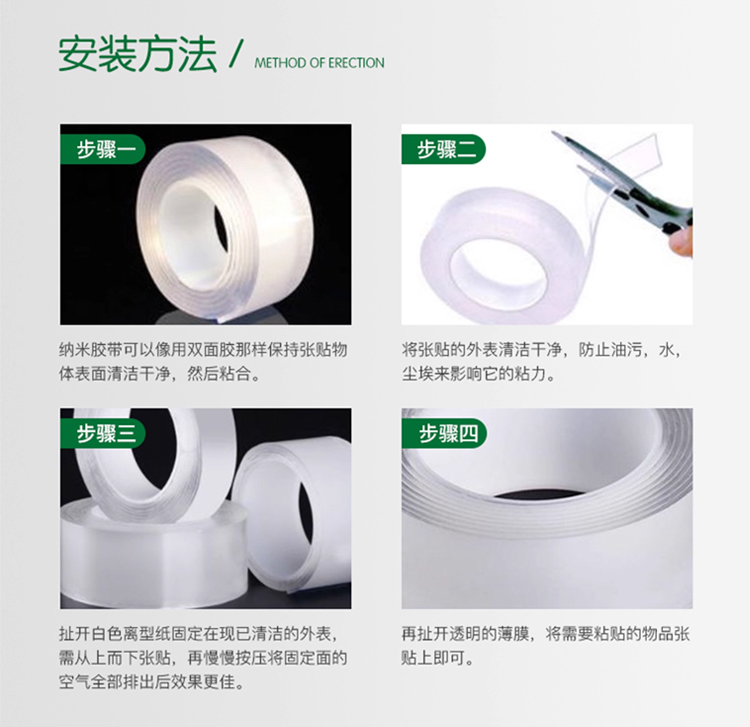 安装方法 / METHOD OF ERECTION

步骤一

纳米胶带可以像用双面胶那样保持张贴物体表面清洁干净，然后粘合。

步骤二

将张贴的外表清洁干净，防止油污，水，尘埃来影响它的粘力。

步骤三

扯开白色离型纸固定在现已清洁的外表，需从上而下张贴，再慢慢按压将固定面的空气全部排出后效果更佳。

步骤四

再扯开透明的薄膜，将需要粘贴的物品张贴上即可。