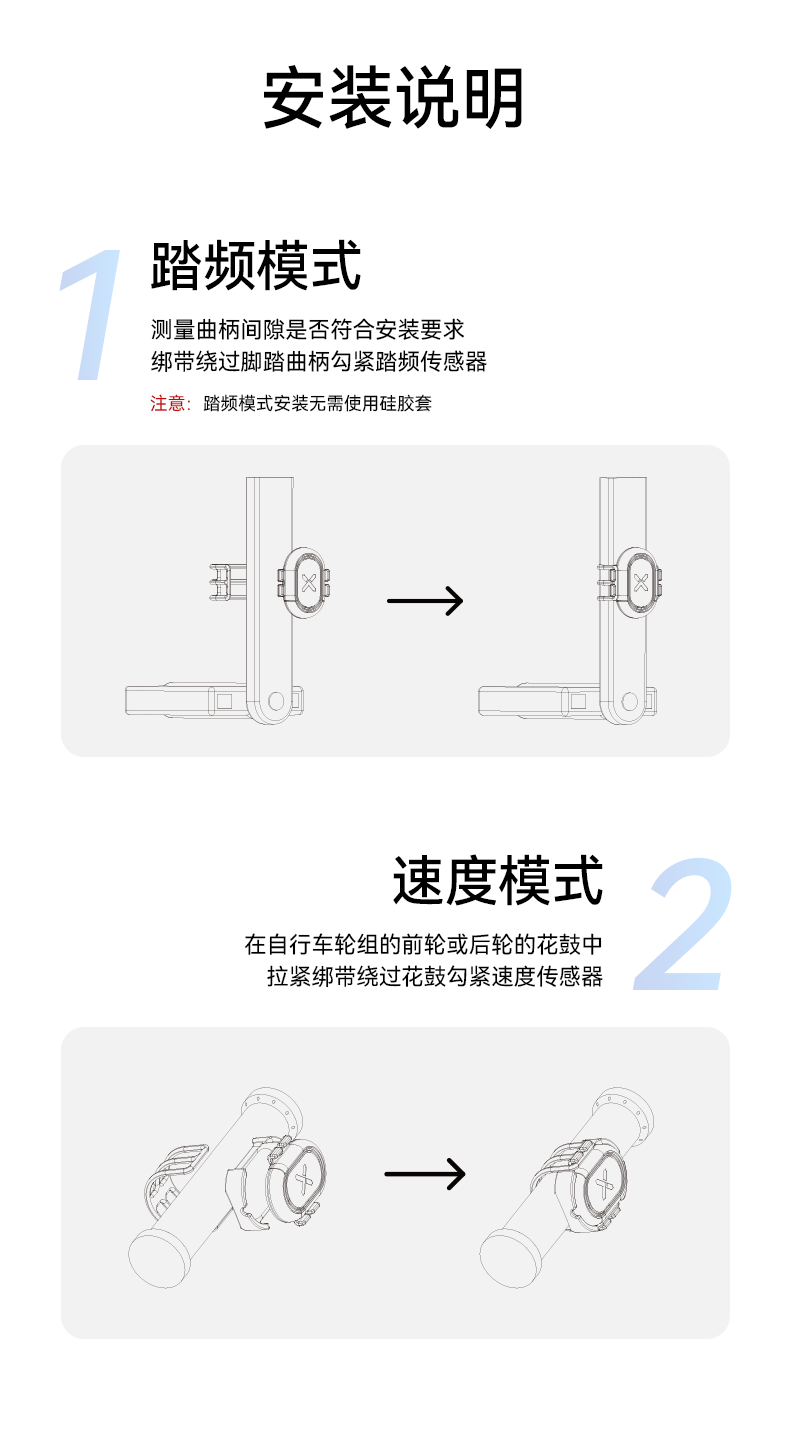 安装说明

1

踏频模式

测量曲柄间隙是否符合安装要求
绑带绕过脚踏曲柄勾紧踏频传感器

注意：踏频模式安装无需使用硅胶套

速度模式

2

在自行车轮组的前轮或后轮的花鼓中
拉紧绑带绕过花鼓勾紧速度传感器