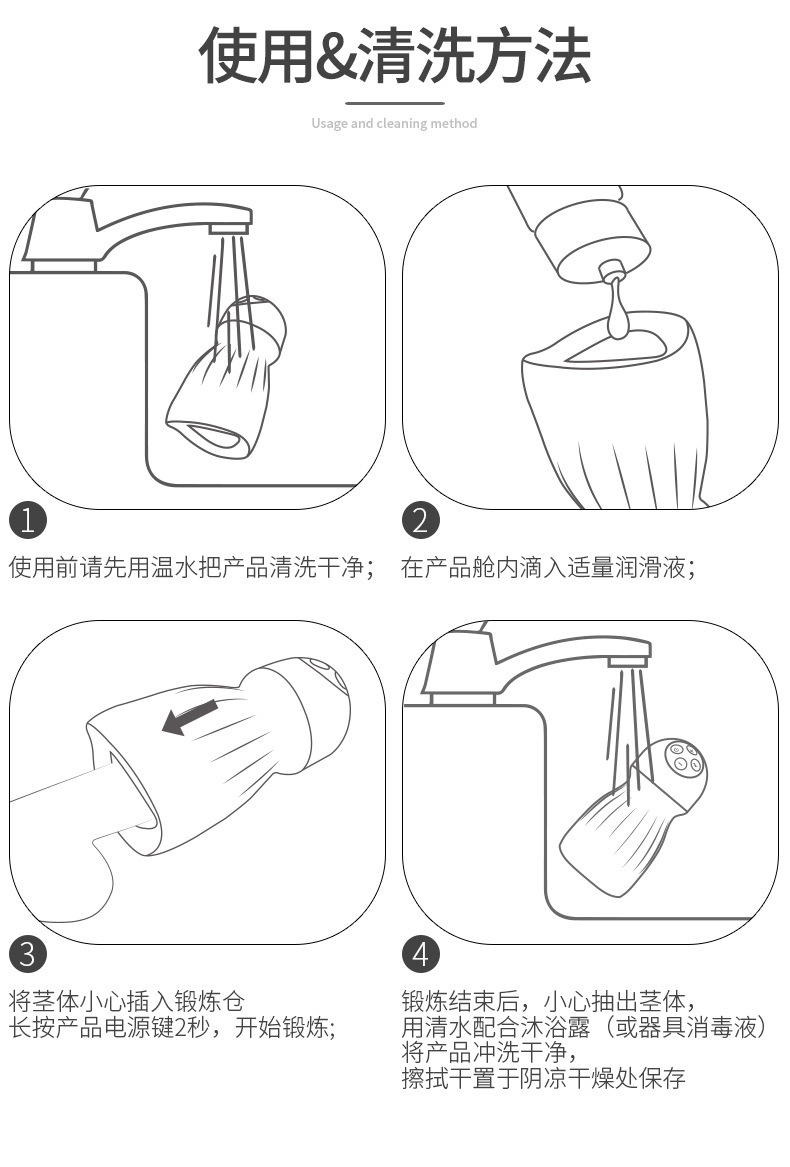 使用&清洗方法

Usage and cleaning method

1

使用前请先用温水把产品清洗干净；

2

在产品舱内滴入适量润滑液；

3

将茎体小心插入锻炼仓
长按产品电源键2秒，开始锻炼；

4

锻炼结束后，小心抽出茎体，
用清水配合沐浴露（或器具消毒液）
将产品冲洗干净，
擦拭干置于阴凉干燥处保存