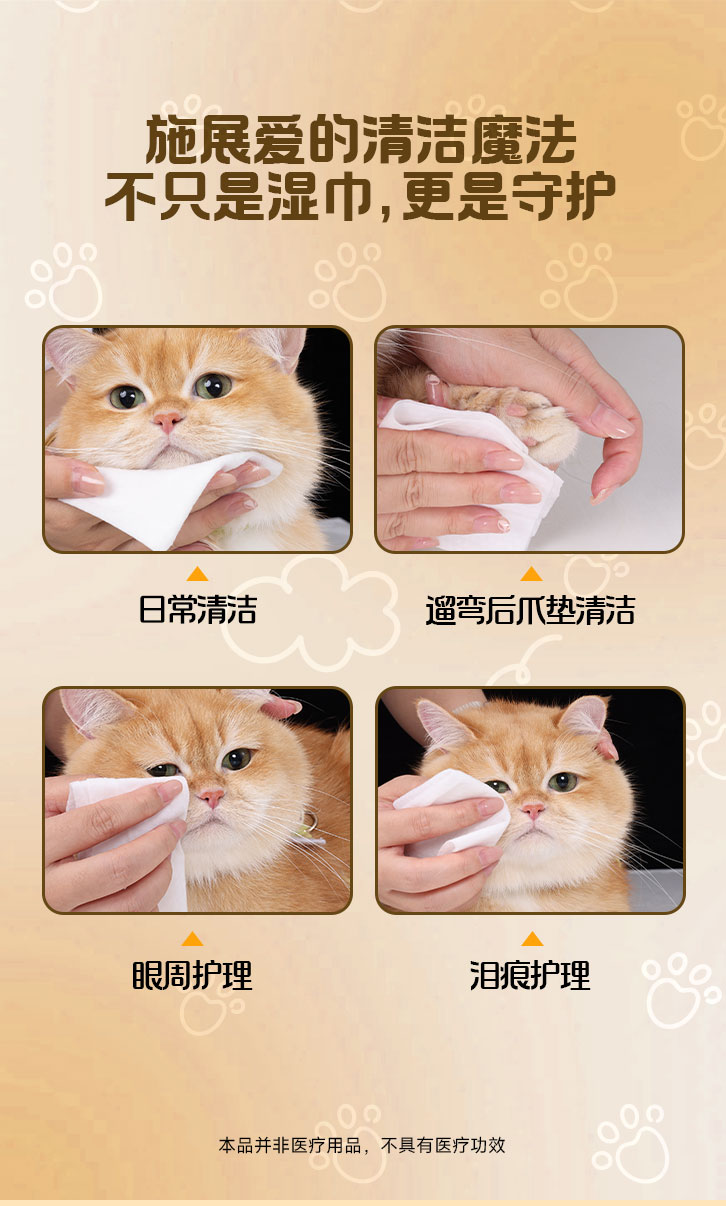 施展爱的清洁魔法
不只是湿巾,更是守护

日常清洁

遛弯后爪垫清洁

眼周护理

泪痕护理

本品并非医疗用品，不具有医疗功效