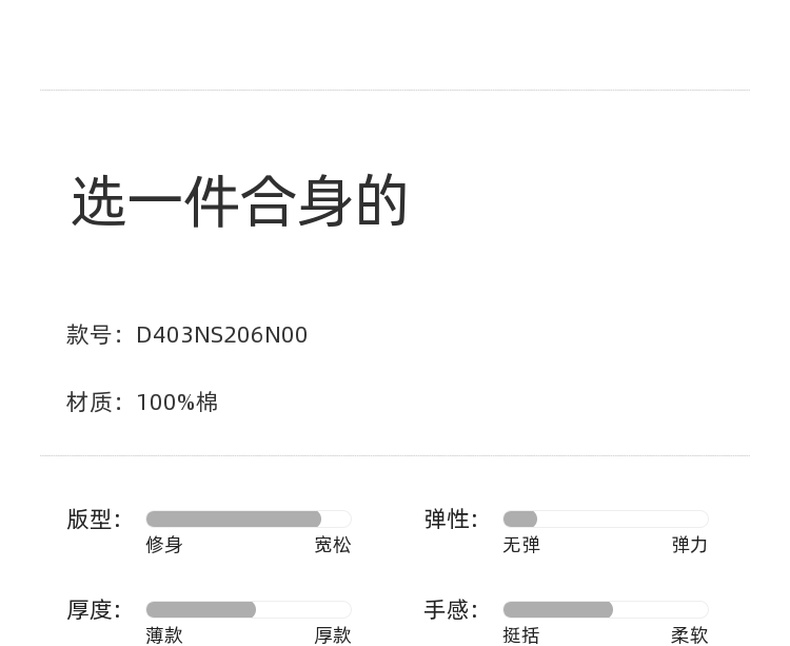 选一件合身的

款号：D403NS206N00

材质：100%棉

版型：
修身 宽松

弹性：
无弹 弹力

厚度：
薄款 厚款

手感：
挺括 柔软