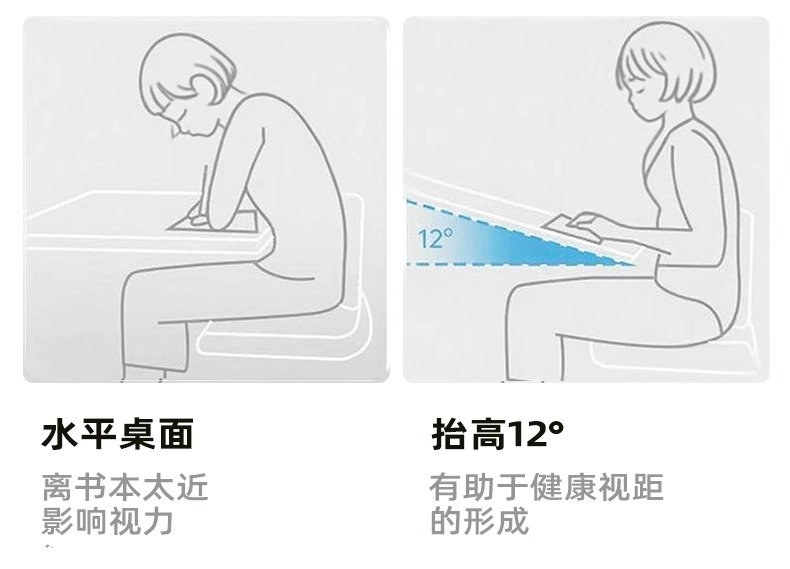 12°

水平桌面

离书本太近
影响视力

抬高12°

有助于健康视距
的形成