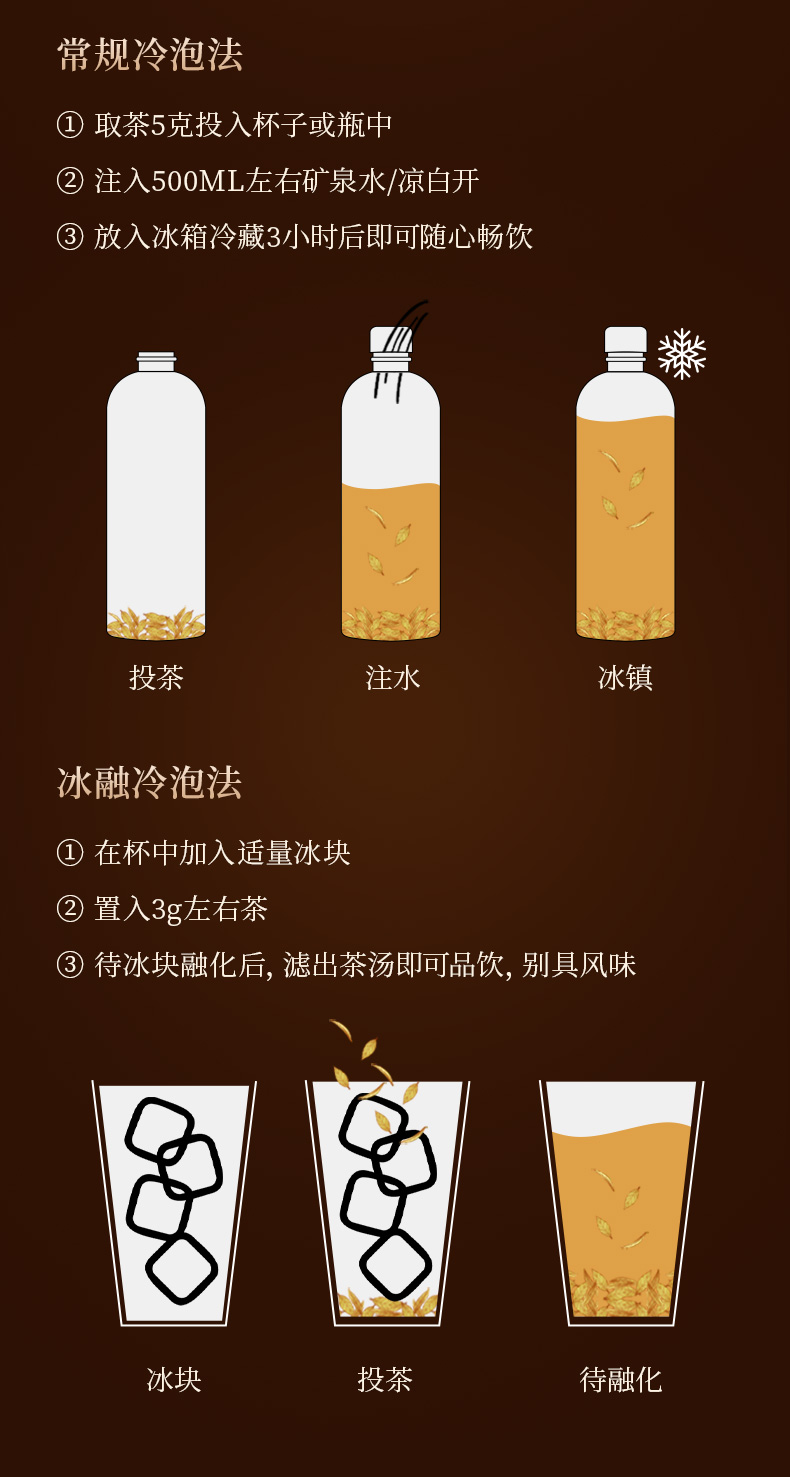 常规冷泡法

① 取茶5克投入杯子或瓶中

② 注入500ML左右矿泉水/凉白开

③ 放入冰箱冷藏3小时后即可随心畅饮

投茶

注水

冰镇

冰融冷泡法

① 在杯中加入适量冰块

② 置入3g左右茶

③ 待冰块融化后, 滤出茶汤即可品饮, 别具风味

冰块

投茶

待融化