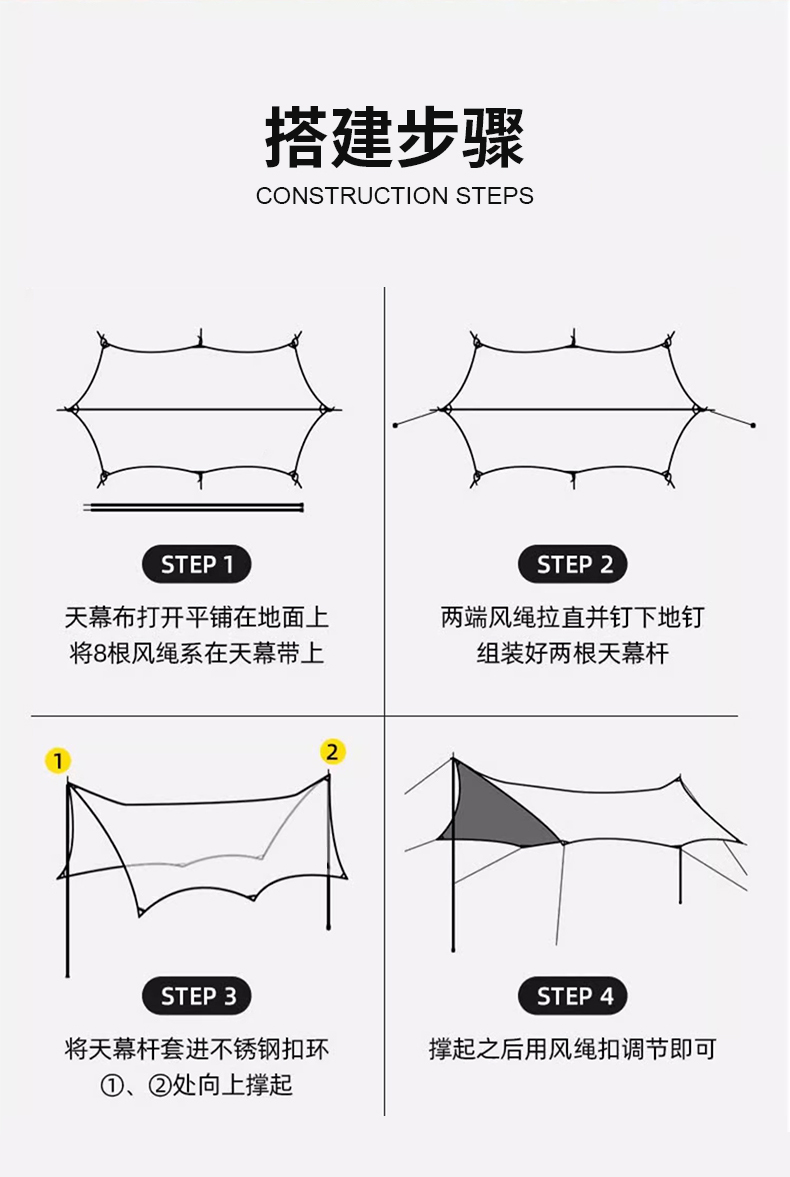 搭建步骤
CONSTRUCTION STEPS

STEP 1
天幕布打开平铺在地面上
将8根风绳系在天幕带上

STEP 2
两端风绳拉直并钉下地钉
组装好两根天幕杆

1

2

STEP 3
将天幕杆套进不锈钢扣环
①、②处向上撑起

STEP 4
撑起之后用风绳扣调节即可