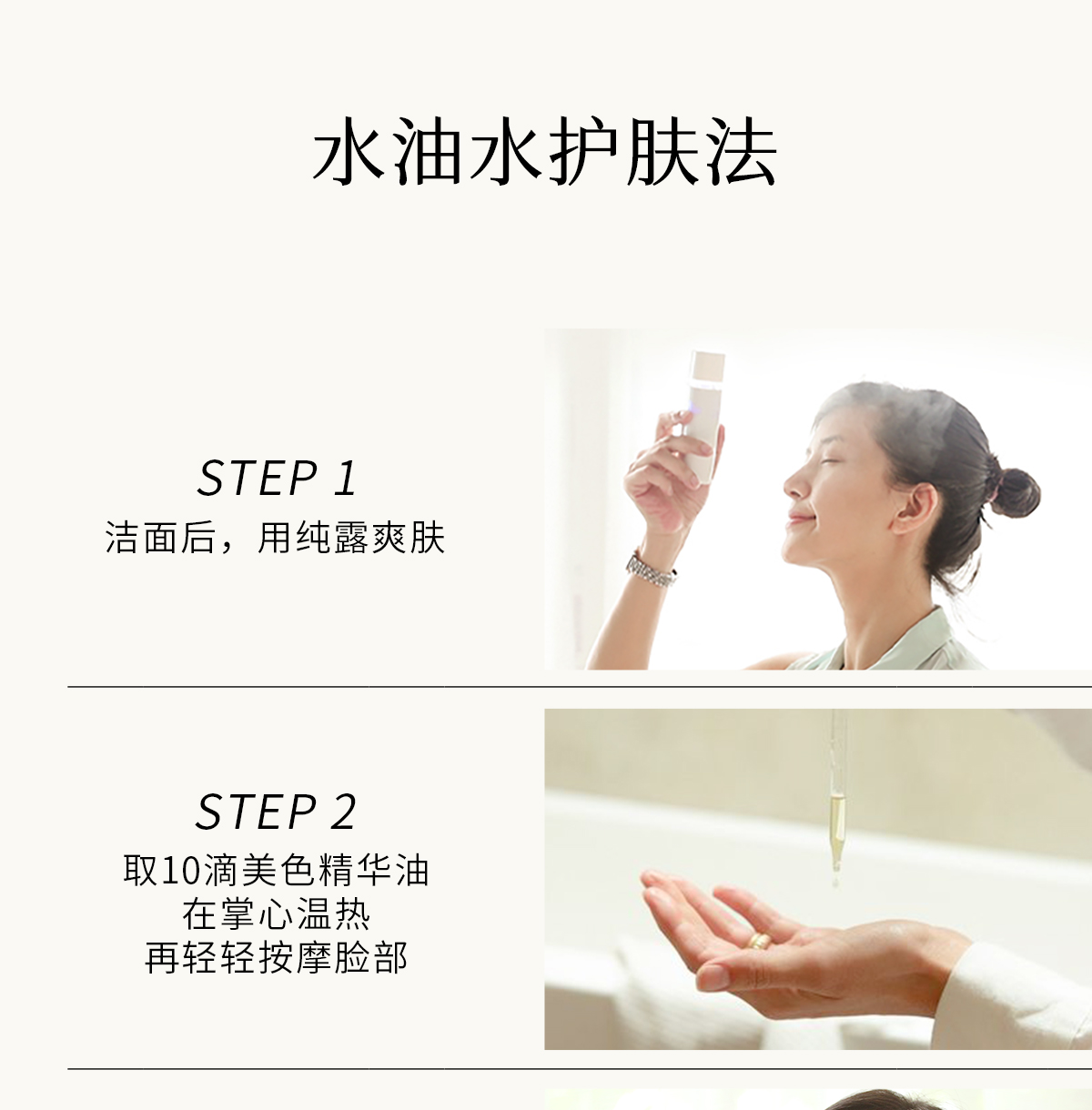 水油水护肤法

STEP 1
洁面后，用纯露爽肤

STEP 2
取10滴美色精华油
在掌心温热
再轻轻按摩脸部