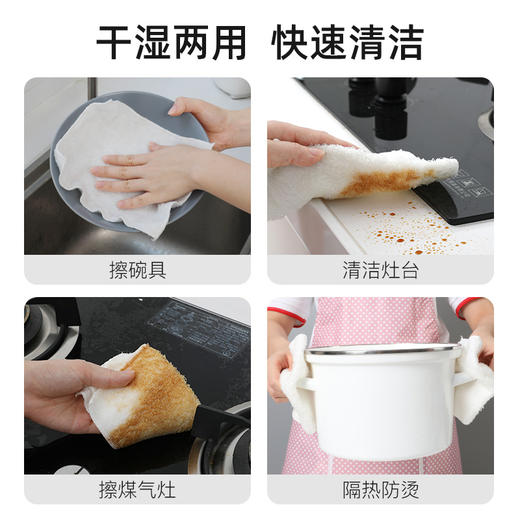 干湿两用 快速清洁

擦碗具

清洁灶台

擦煤气灶

隔热防烫