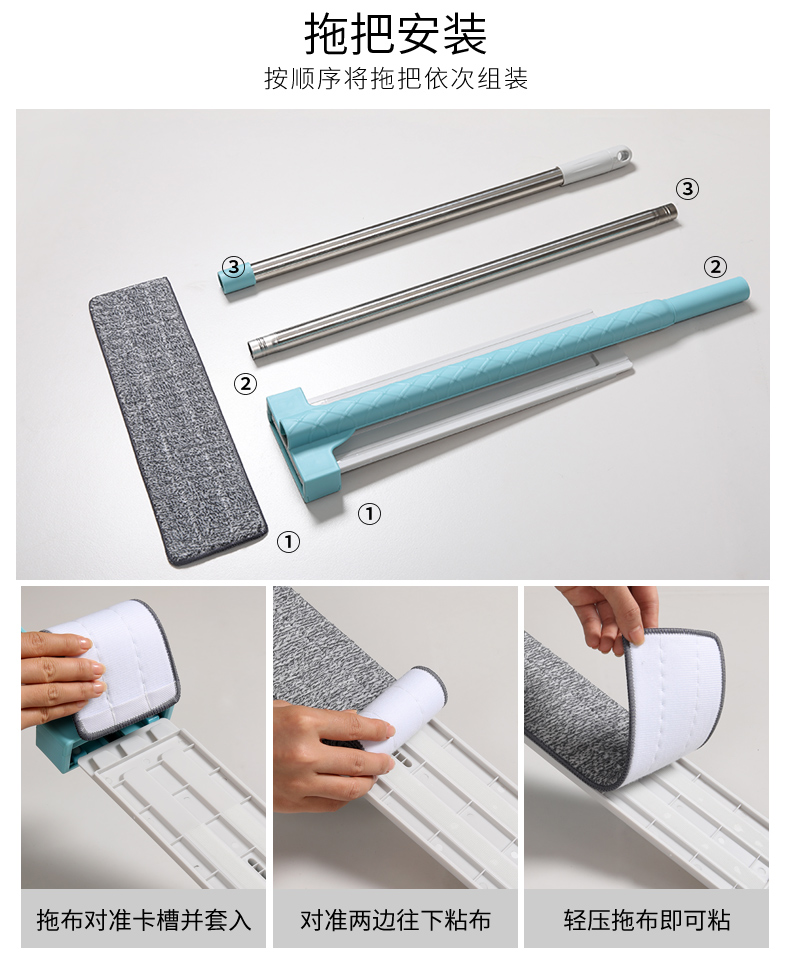 拖把安装

按顺序将拖把依次组装

③

③

②

②

①

①

拖布对准卡槽并套入

对准两边往下粘布

轻压拖布即可粘