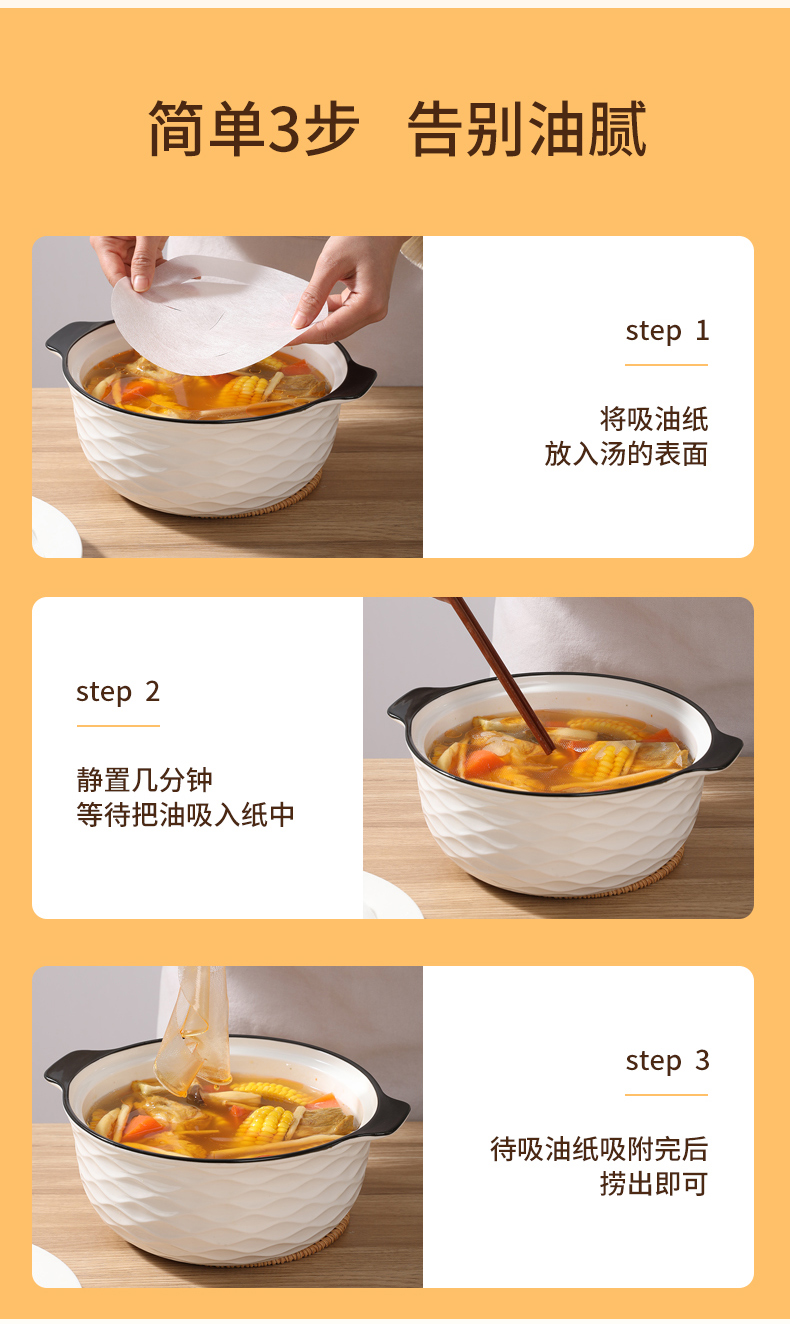 简单3步 告别油腻

step 1

将吸油纸
放入汤的表面

step 2

静置几分钟
等待把油吸入纸中

step 3

待吸油纸吸附完后
捞出即可