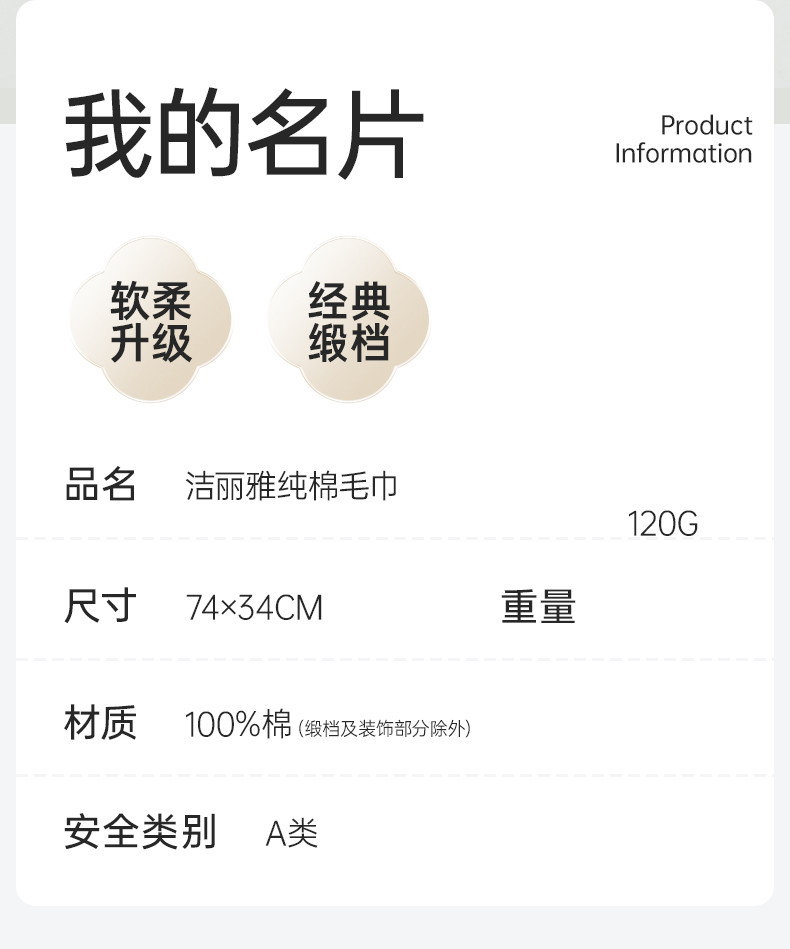 我的名片

Product
Information

软柔
升级

经典
缎档

品名 洁丽雅纯棉毛巾

120G

尺寸 74×34CM 重量

材质 100%棉(缎档及装饰部分除外)

安全类别 A类