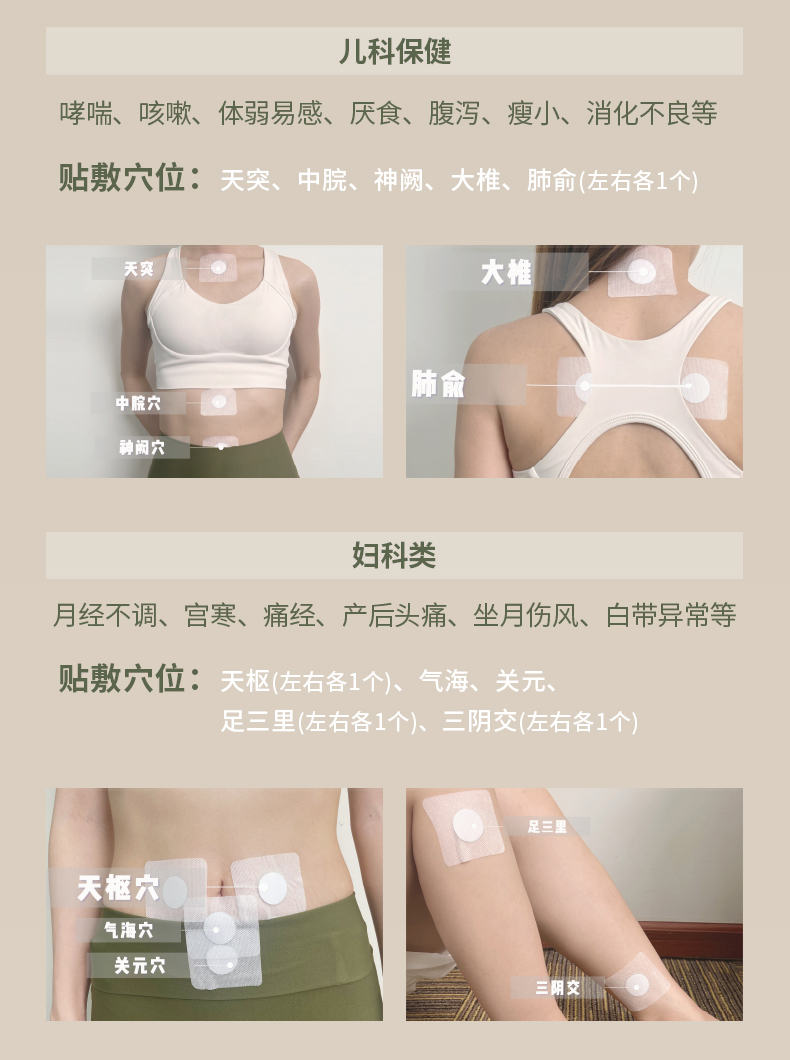 儿科保健

哮喘、咳嗽、体弱易感、厌食、腹泻、瘦小、消化不良等

贴敷穴位：天突、中脘、神阙、大椎、肺俞(左右各1个)

天突

中脘穴

神阙穴

大椎

肺俞

妇科类

月经不调、宫寒、痛经、产后头痛、坐月伤风、白带异常等

贴敷穴位：天枢(左右各1个)、气海、关元、足三里(左右各1个)、三阴交(左右各1个)

天枢穴

气海穴

关元穴

足三里

三阴交