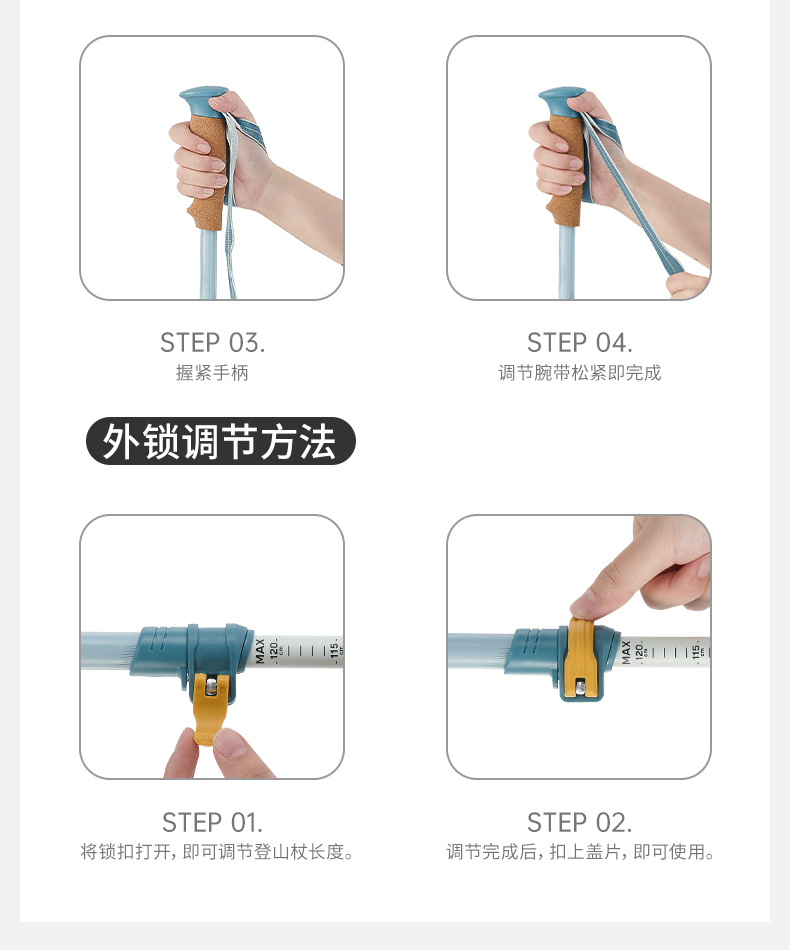 STEP 03.
握紧手柄

STEP 04.
调节腕带松紧即完成

外锁调节方法

MAX 120 cm 115 cm

MAX 120 cm 115 cm

STEP 01.
将锁扣打开，即可调节登山杖长度。

STEP 02.
调节完成后，扣上盖片，即可使用。