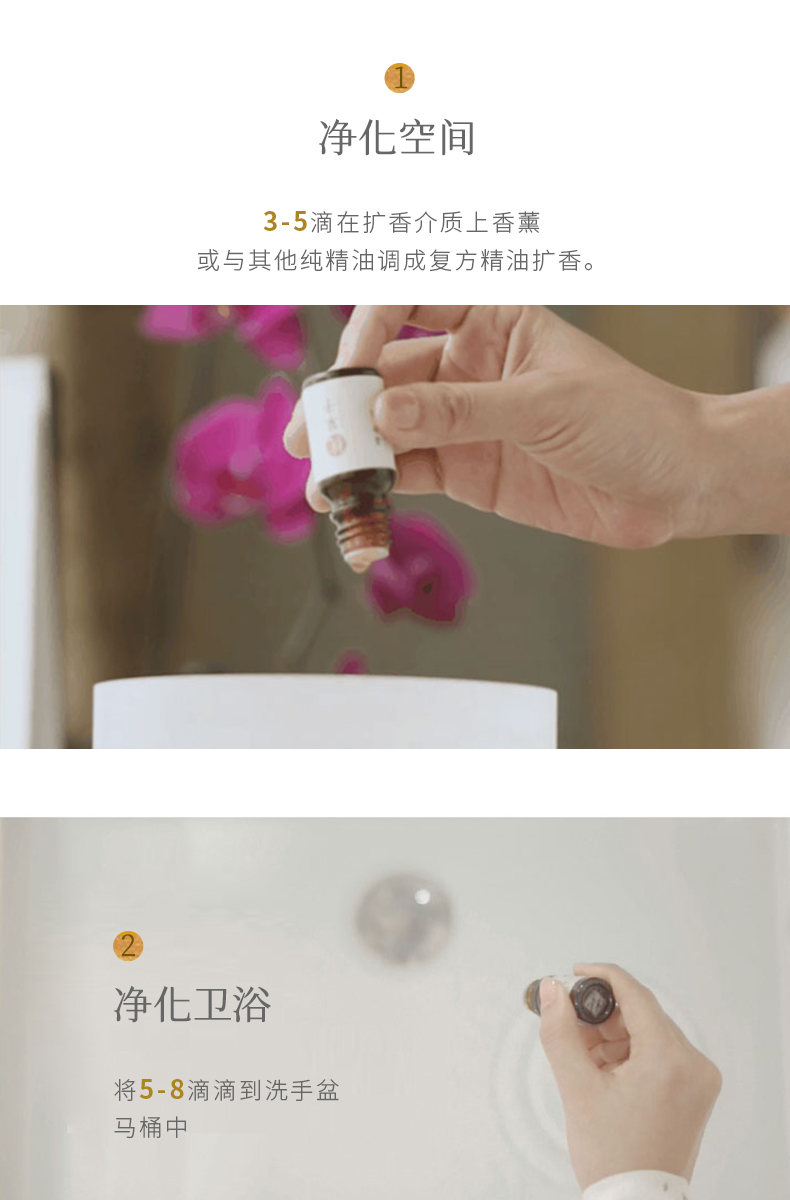 1

净化空间

3-5滴在扩香介质上香薰
或与其他纯精油调成复方精油扩香。

2

净化卫浴

将5-8滴滴到洗手盆
马桶中