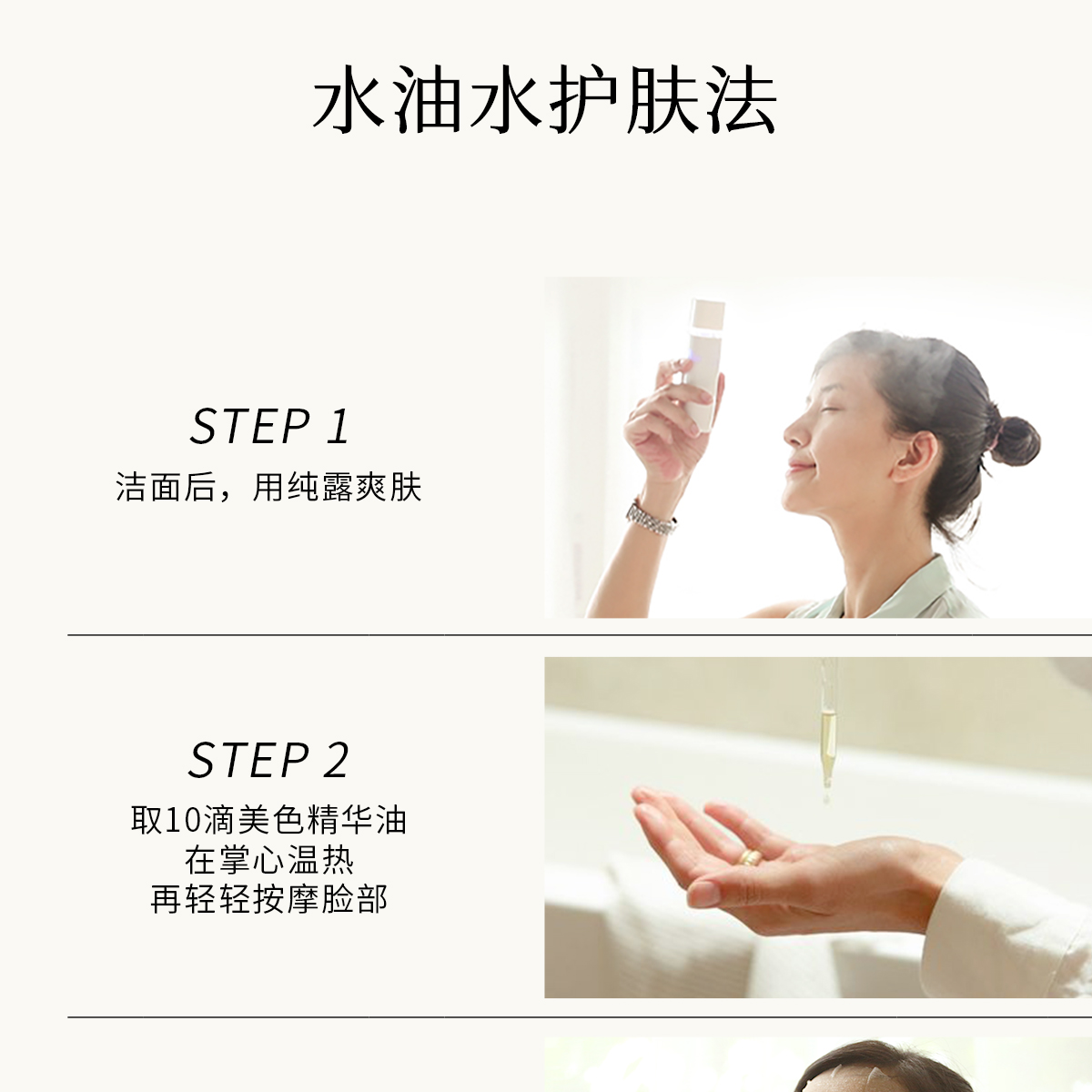 水油水护肤法

STEP 1
洁面后，用纯露爽肤

STEP 2
取10滴美色精华油
在掌心温热
再轻轻按摩脸部