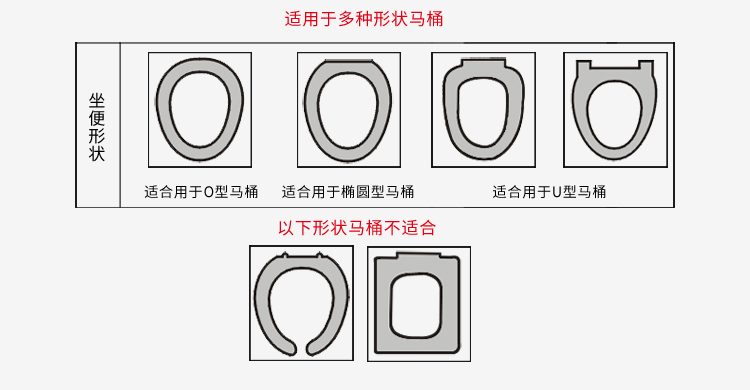 适用于多种形状马桶

坐便形状

适合用于O型马桶　适合用于椭圆型马桶　适合用于U型马桶

以下形状马桶不适合