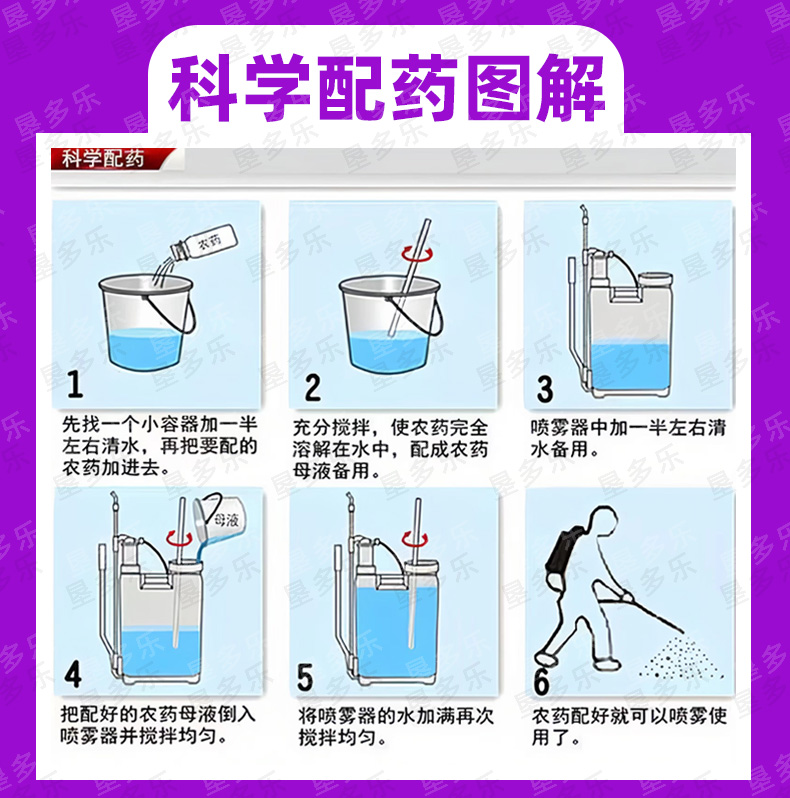 科学配药图解

科学配药

农药

1

先找一个小容器加一半左右清水，再把要配的农药加进去。

2

充分搅拌，使农药完全溶解在水中，配成农药母液备用。

3

喷雾器中加一半左右清水备用。

母液

4

把配好的农药母液倒入喷雾器并搅拌均匀。

5

将喷雾器的水加满再次搅拌均匀。

6

农药配好就可以喷雾使用了。

垦多乐