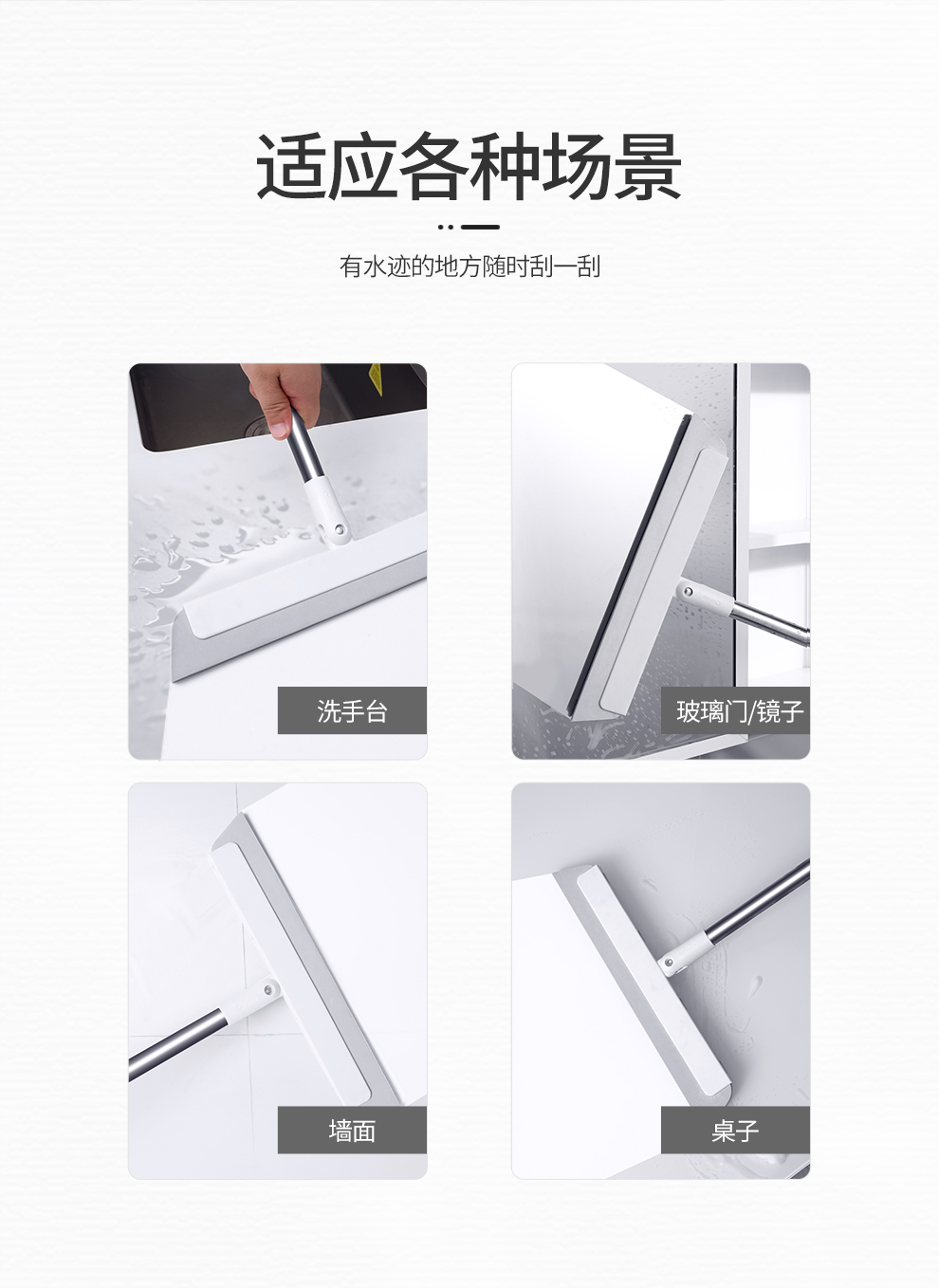 适应各种场景

有水迹的地方随时刮一刮

洗手台

玻璃门/镜子

墙面

桌子