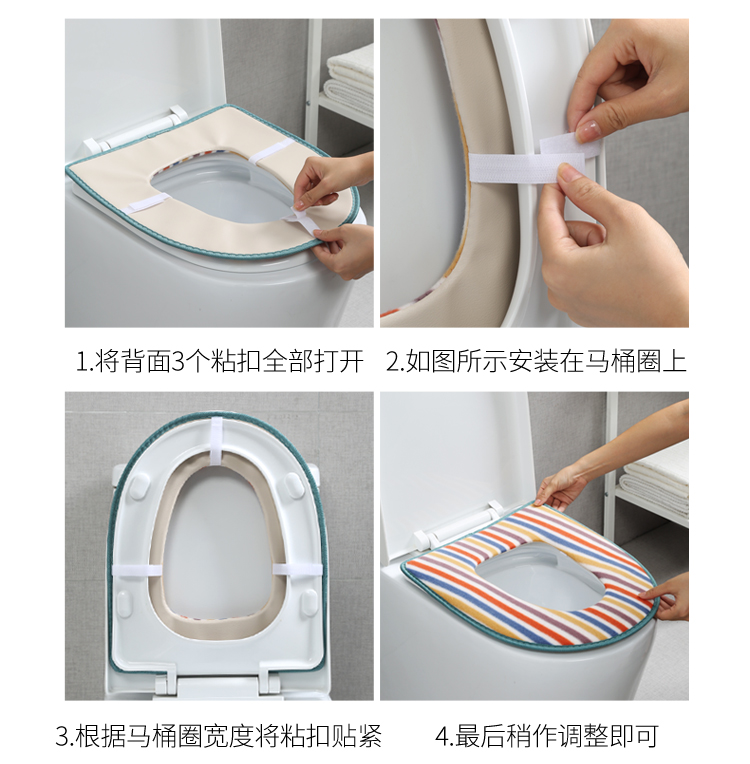 1.将背面3个粘扣全部打开

2.如图所示安装在马桶圈上

3.根据马桶圈宽度将粘扣贴紧

4.最后稍作调整即可