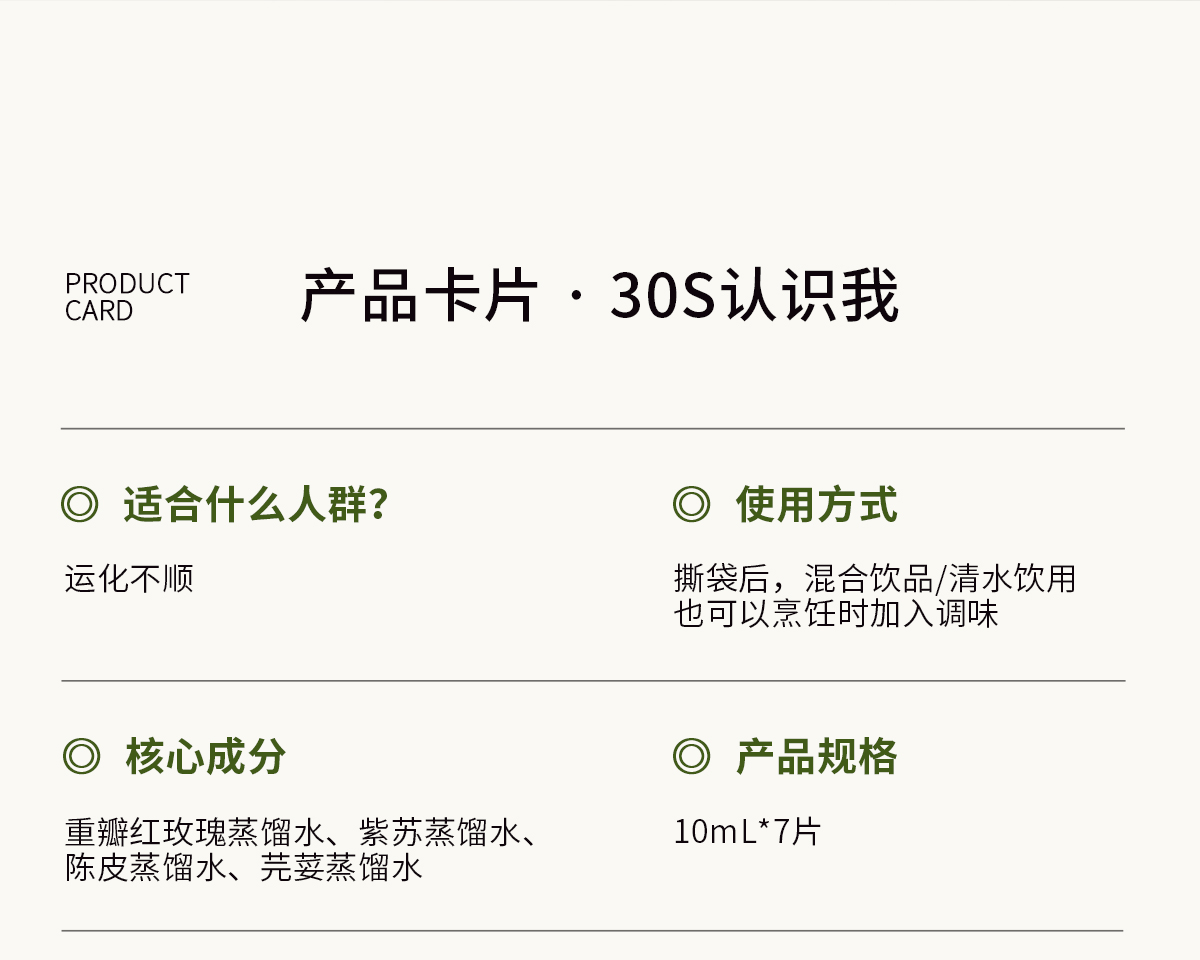 PRODUCT
CARD

产品卡片 · 30S认识我

◎ 适合什么人群?

运化不顺

◎ 使用方式

撕袋后，混合饮品/清水饮用
也可以烹饪时加入调味

◎ 核心成分

重瓣红玫瑰蒸馏水、紫苏蒸馏水、
陈皮蒸馏水、芫荽蒸馏水

◎ 产品规格

10mL*7片