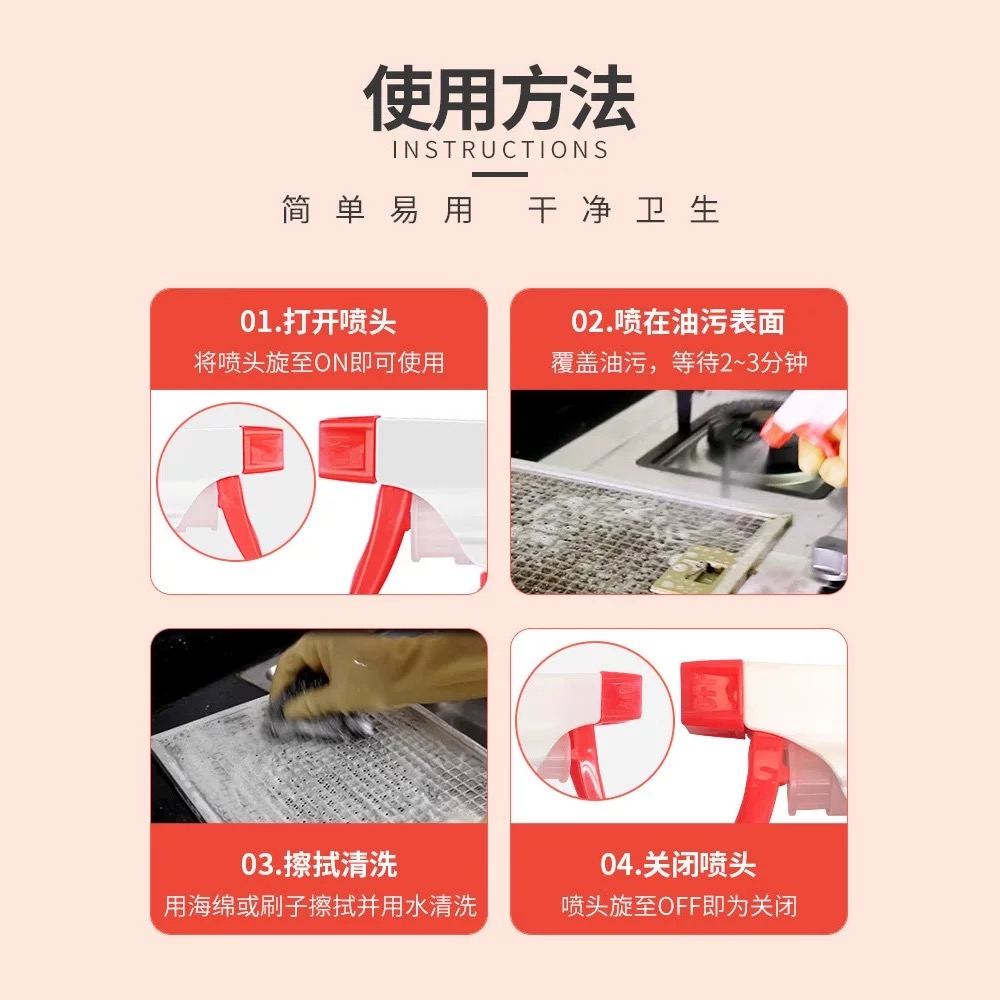 使用方法
INSTRUCTIONS

简单易用　干净卫生

01.打开喷头
将喷头旋至ON即可使用

02.喷在油污表面
覆盖油污，等待2~3分钟

03.擦拭清洗
用海绵或刷子擦拭并用水清洗

04.关闭喷头
喷头旋至OFF即为关闭