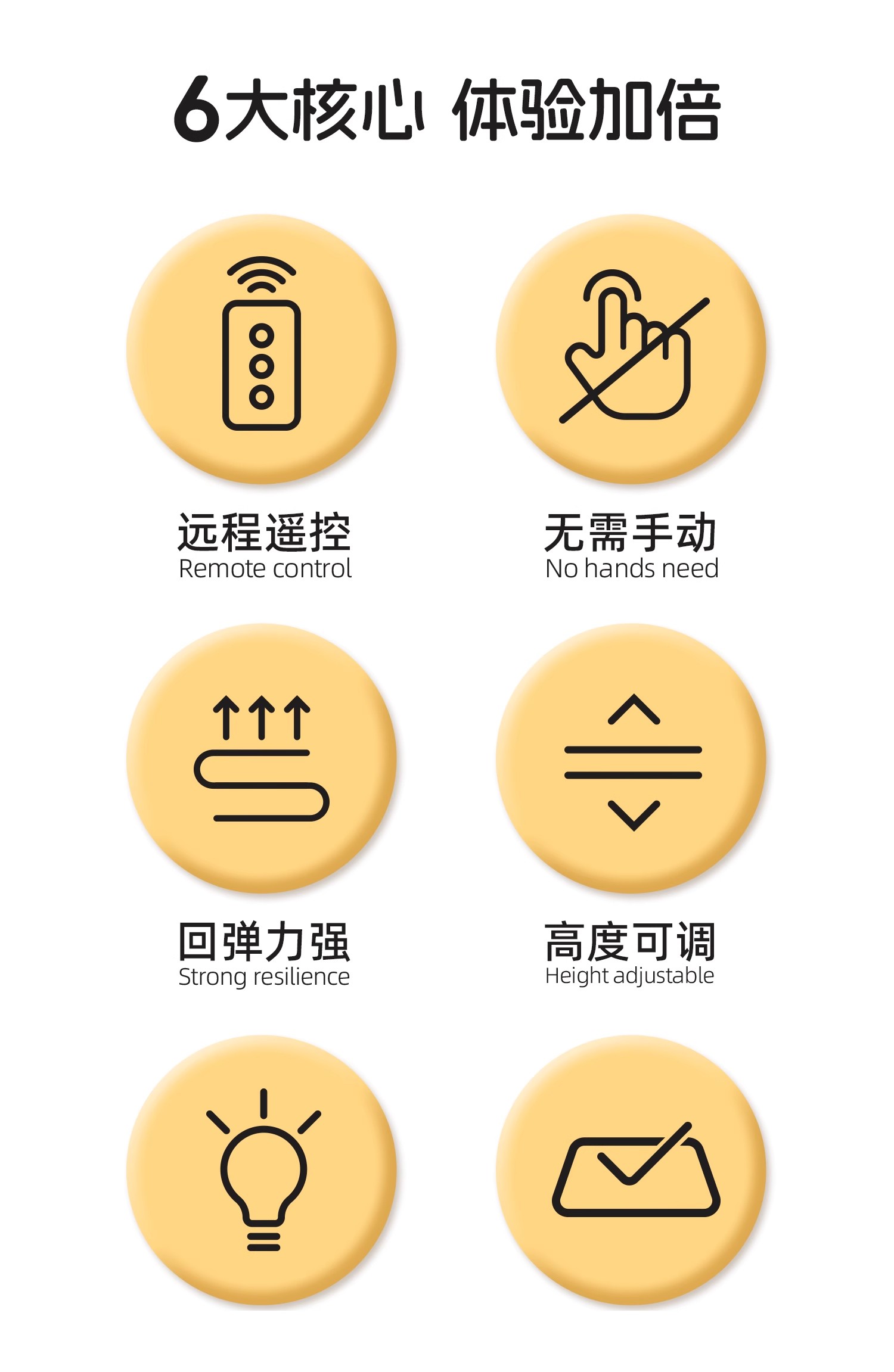 6大核心 体验加倍

远程遥控
Remote control

无需手动
No hands need

回弹力强
Strong resilience

高度可调
Height adjustable