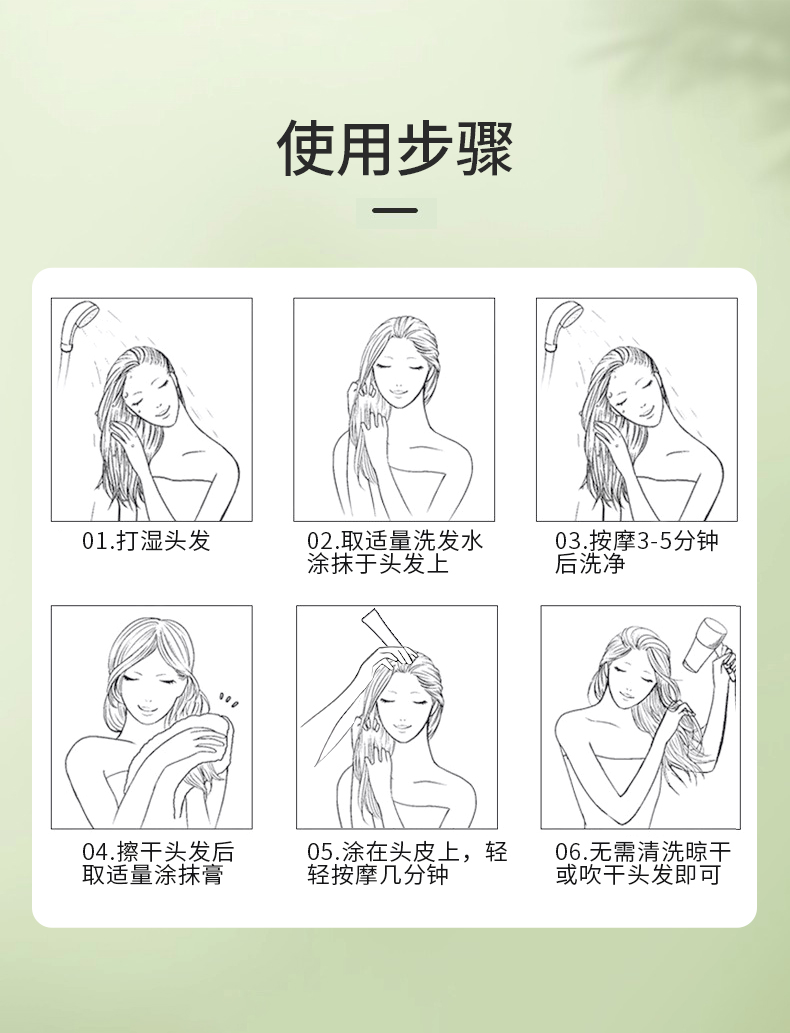 使用步骤

01.打湿头发

02.取适量洗发水涂抹于头发上

03.按摩3-5分钟后洗净

04.擦干头发后取适量涂抹膏

05.涂在头皮上，轻轻按摩几分钟

06.无需清洗晾干或吹干头发即可