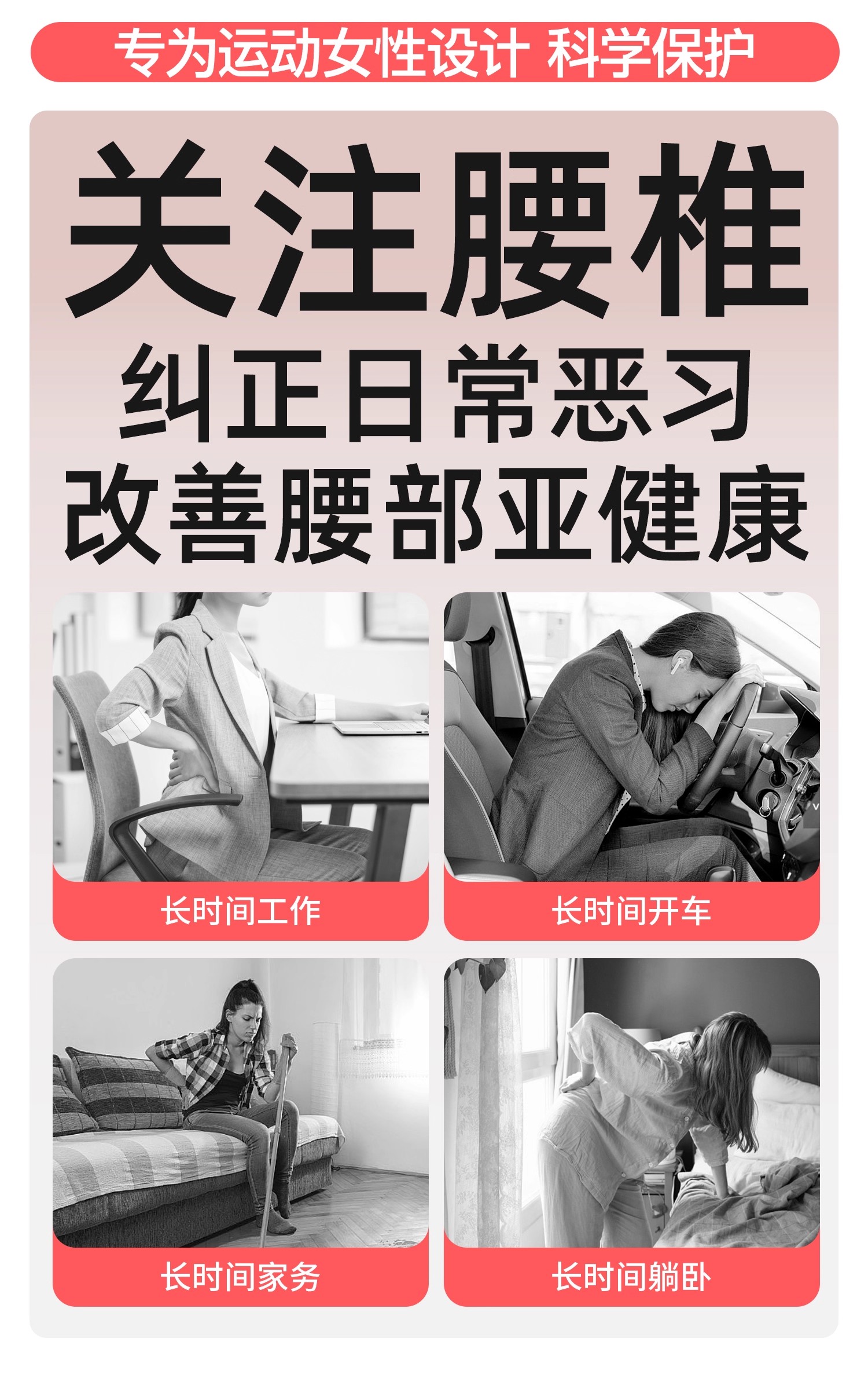 专为运动女性设计 科学保护

关注腰椎
纠正日常恶习
改善腰部亚健康

长时间工作

长时间开车

长时间家务

长时间躺卧