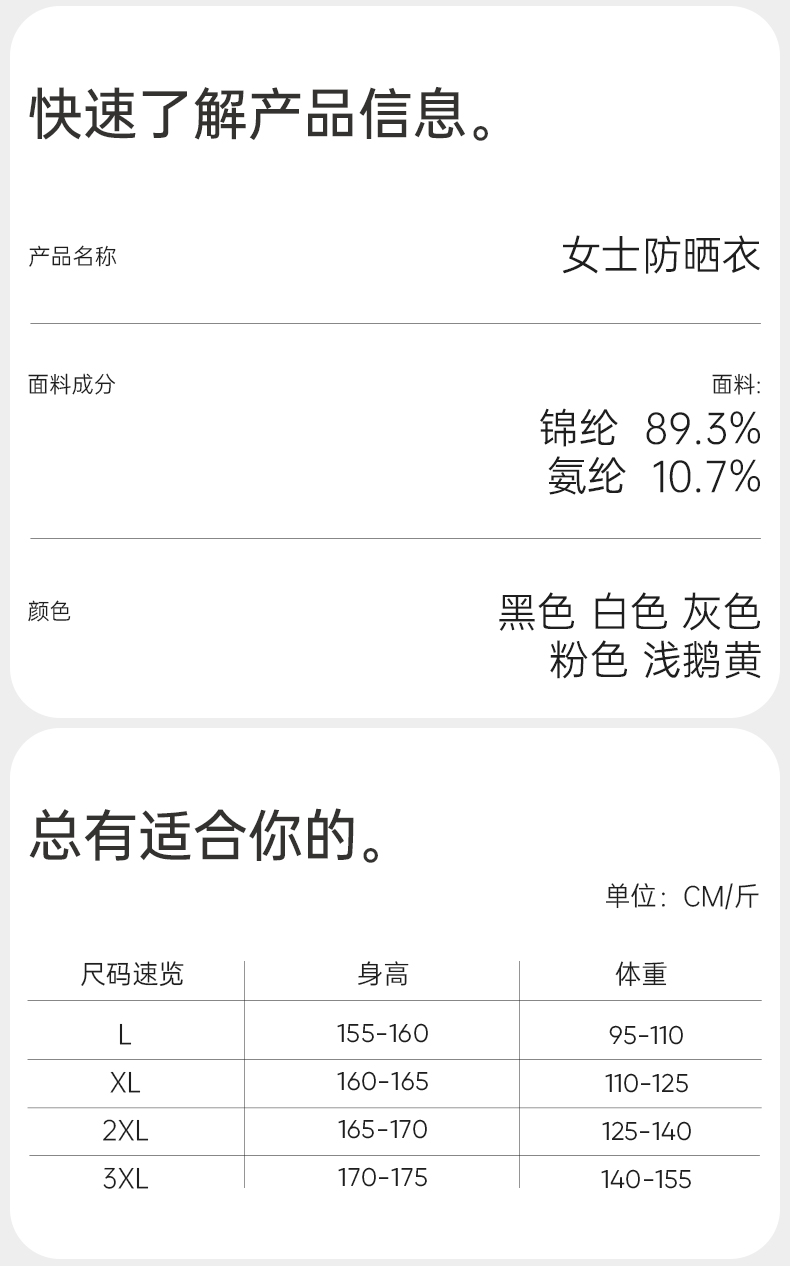 快速了解产品信息。

产品名称

女士防晒衣

面料成分

面料:
锦纶 89.3%
氨纶 10.7%

颜色

黑色 白色 灰色
粉色 浅鹅黄

总有适合你的。

单位:CM/斤

| 尺码速览 | 身高 | 体重 |
|---|---|---|
| L | 155-160 | 95-110 |
| XL | 160-165 | 110-125 |
| 2XL | 165-170 | 125-140 |
| 3XL | 170-175 | 140-155 |