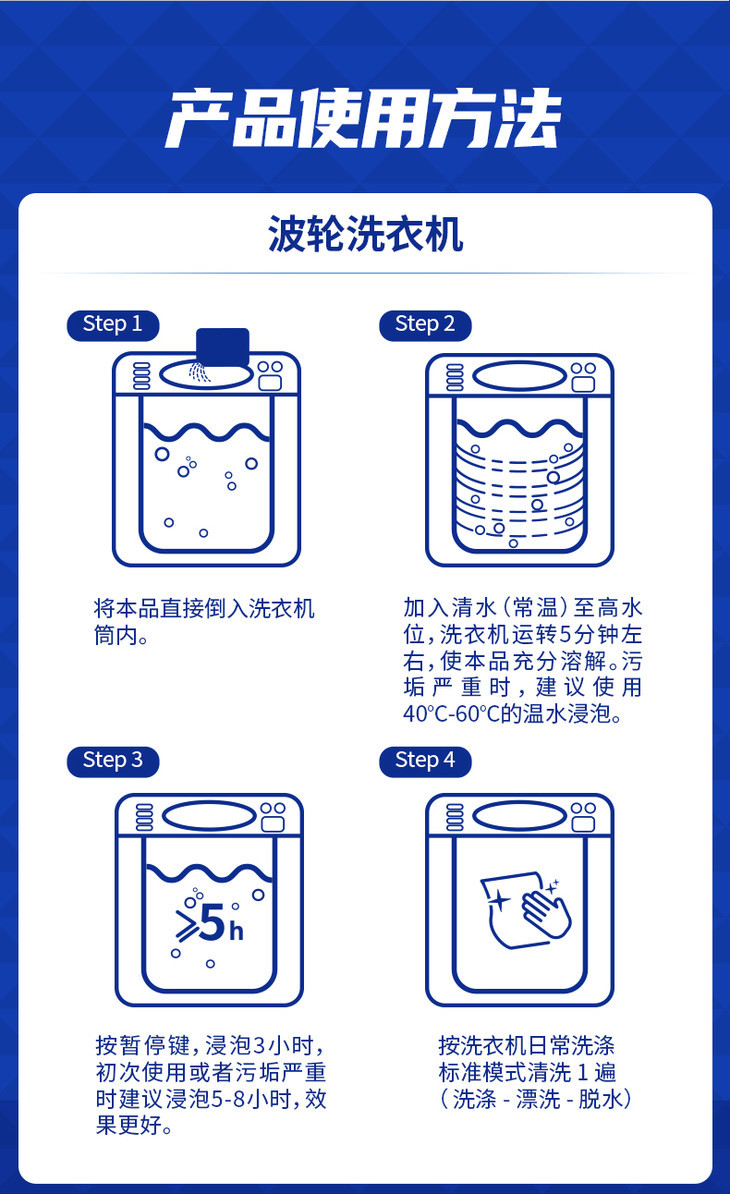 产品使用方法

波轮洗衣机

Step 1

将本品直接倒入洗衣机筒内。

Step 2

加入清水（常温）至高水位，洗衣机运转5分钟左右，使本品充分溶解。污垢严重时，建议使用40°C-60°C的温水浸泡。

Step 3

≥5h

按暂停键，浸泡3小时，初次使用或者污垢严重时建议浸泡5-8小时，效果更好。

Step 4

按洗衣机日常洗涤标准模式清洗 1 遍（洗涤 - 漂洗 - 脱水）