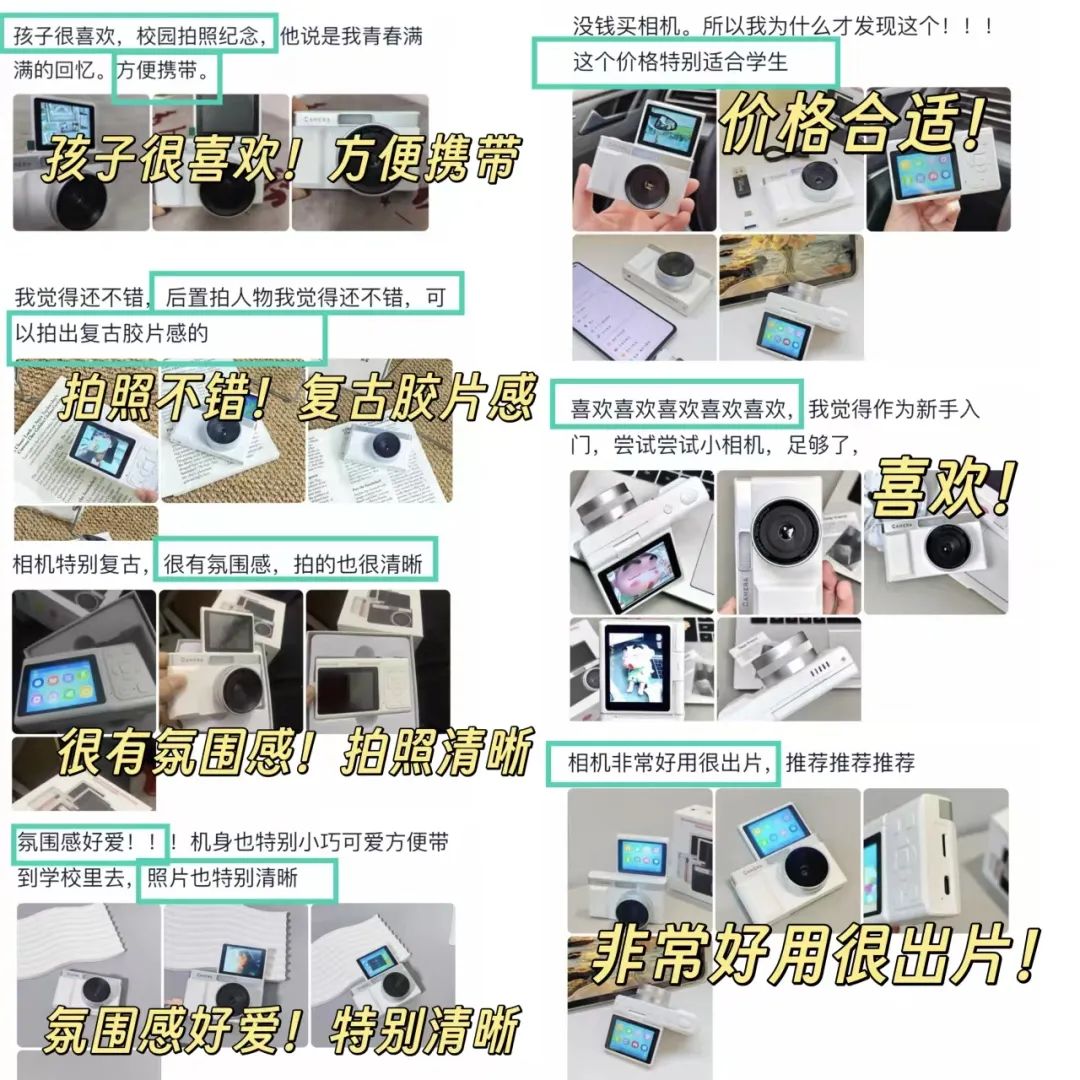 孩子很喜欢，校园拍照纪念，他说是我青春满满的回忆。方便携带。

孩子很喜欢！方便携带

我觉得还不错，后置拍人物我觉得还不错，可以拍出复古胶片感的

拍照不错！复古胶片感

相机特别复古，很有氛围感，拍的也很清晰

很有氛围感！拍照清晰

氛围感好爱！！！机身也特别小巧可爱方便带到学校里去，照片也特别清晰

氛围感好爱！特别清晰

没钱买相机。所以我为什么才发现这个！！！这个价格特别适合学生

价格合适！

喜欢喜欢喜欢喜欢喜欢，我觉得作为新手入门，尝试尝试小相机，足够了，

喜欢！

相机非常好用很出片，推荐推荐推荐

非常好用很出片！