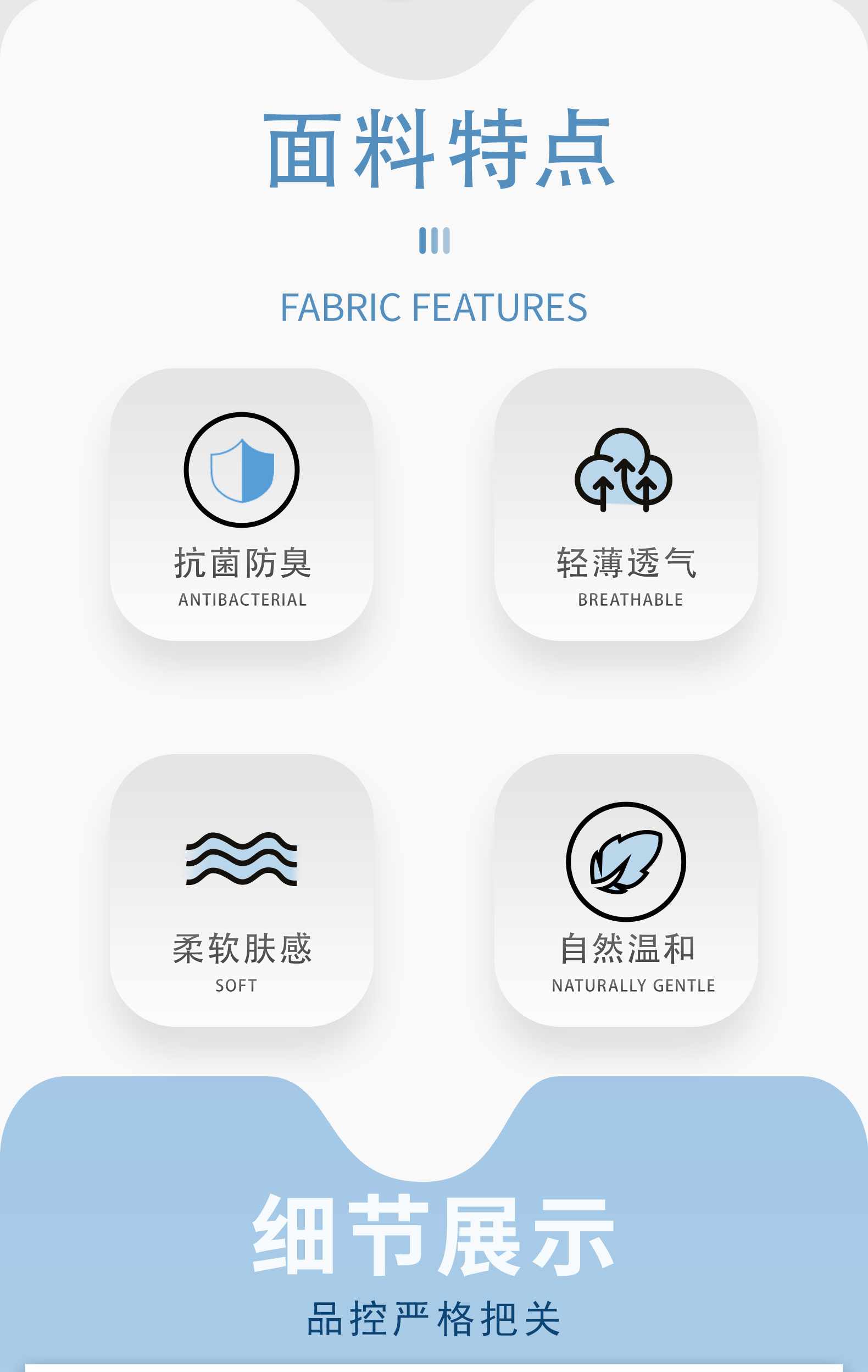 面料特点

FABRIC FEATURES

抗菌防臭
ANTIBACTERIAL

轻薄透气
BREATHABLE

柔软肤感
SOFT

自然温和
NATURALLY GENTLE

细节展示

品控严格把关