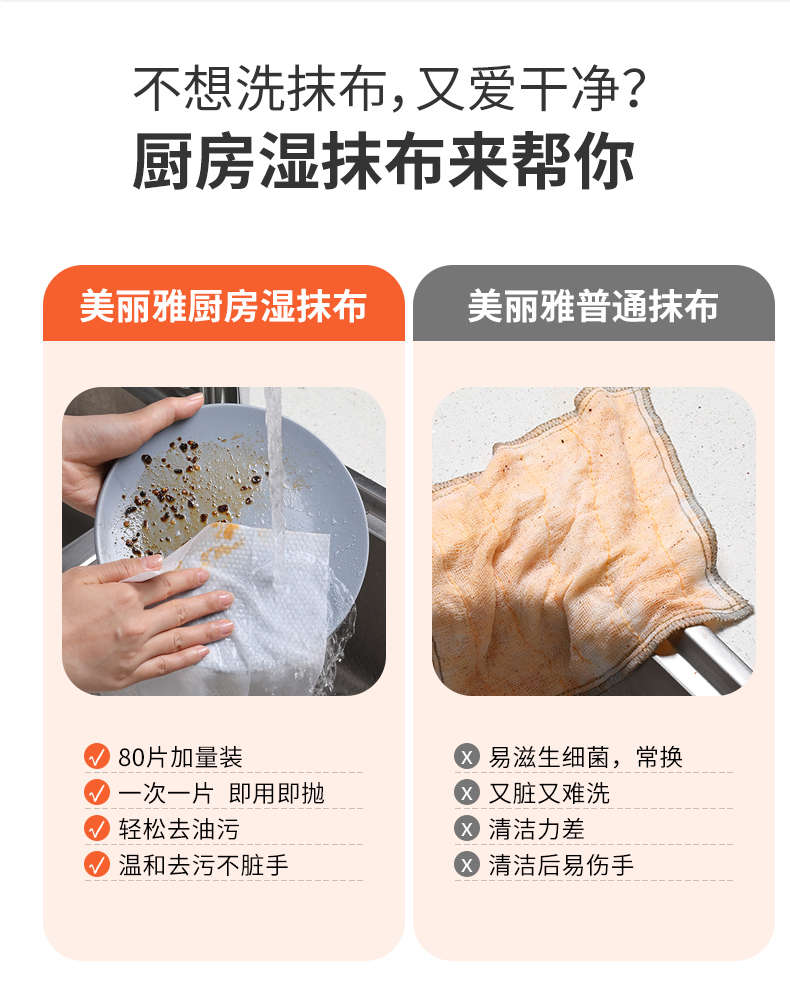 不想洗抹布，又爱干净？
厨房湿抹布来帮你

美丽雅厨房湿抹布

80片加量装
一次一片 即用即抛
轻松去油污
温和去污不脏手

美丽雅普通抹布

x 易滋生细菌，常换
x 又脏又难洗
x 清洁力差
x 清洁后易伤手