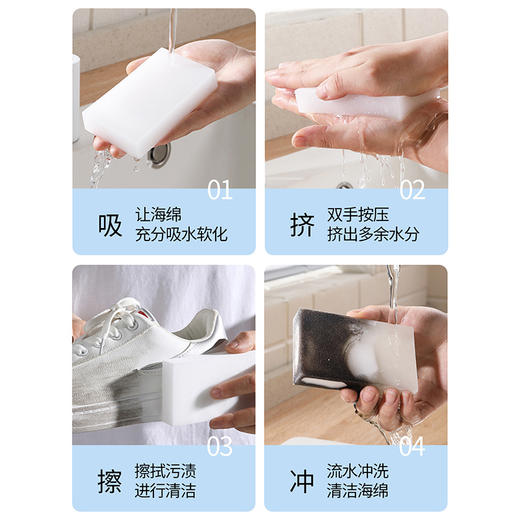 01

吸 让海绵
充分吸水软化

02

挤 双手按压
挤出多余水分

03

擦 擦拭污渍
进行清洁

04

冲 流水冲洗
清洁海绵