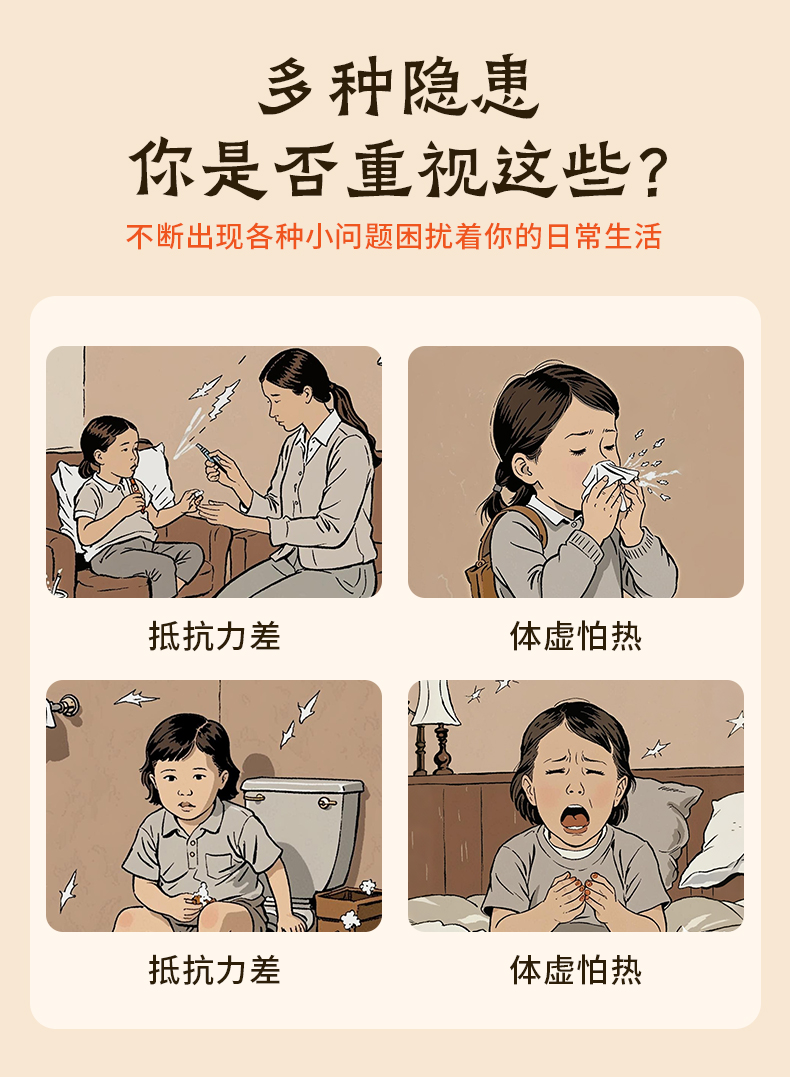 多种隐患
你是否重视这些?

不断出现各种小问题困扰着你的日常生活

抵抗力差

体虚怕热

抵抗力差

体虚怕热