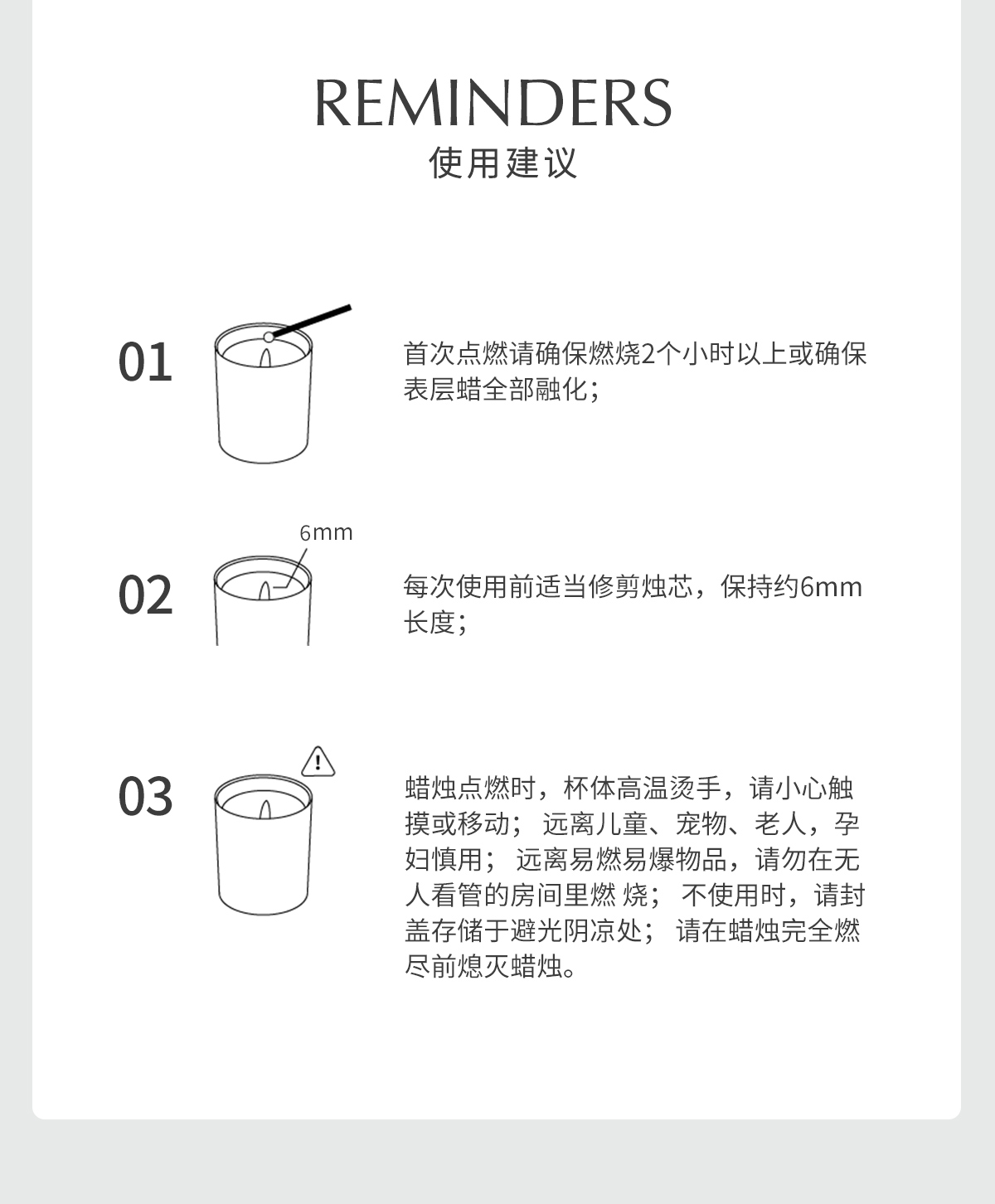 REMINDERS
使用建议

01

首次点燃请确保燃烧2个小时以上或确保表层蜡全部融化；

6mm

02

每次使用前适当修剪烛芯，保持约6mm长度；

03

蜡烛点燃时，杯体高温烫手，请小心触摸或移动； 远离儿童、宠物、老人，孕妇慎用； 远离易燃易爆物品，请勿在无人看管的房间里燃 烧； 不使用时，请封盖存储于避光阴凉处； 请在蜡烛完全燃尽前熄灭蜡烛。