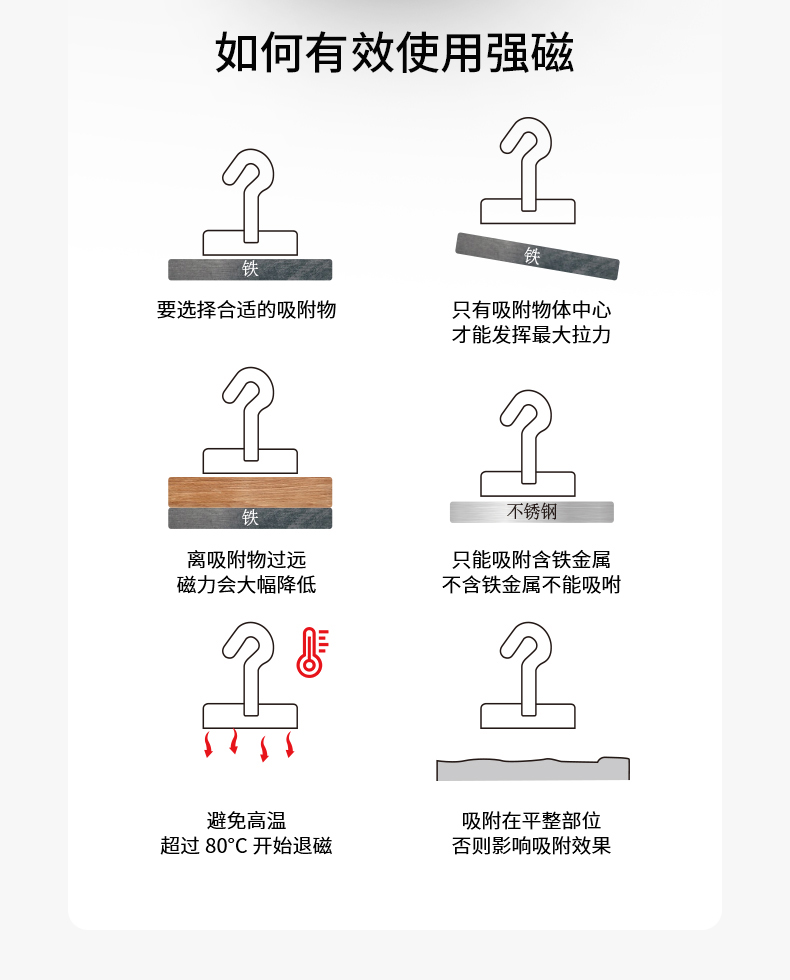 如何有效使用强磁

铁

要选择合适的吸附物

铁

只有吸附物体中心
才能发挥最大拉力

铁

离吸附物过远
磁力会大幅降低

不锈钢

只能吸附含铁金属
不含铁金属不能吸附

避免高温
超过 80°C 开始退磁

吸附在平整部位
否则影响吸附效果