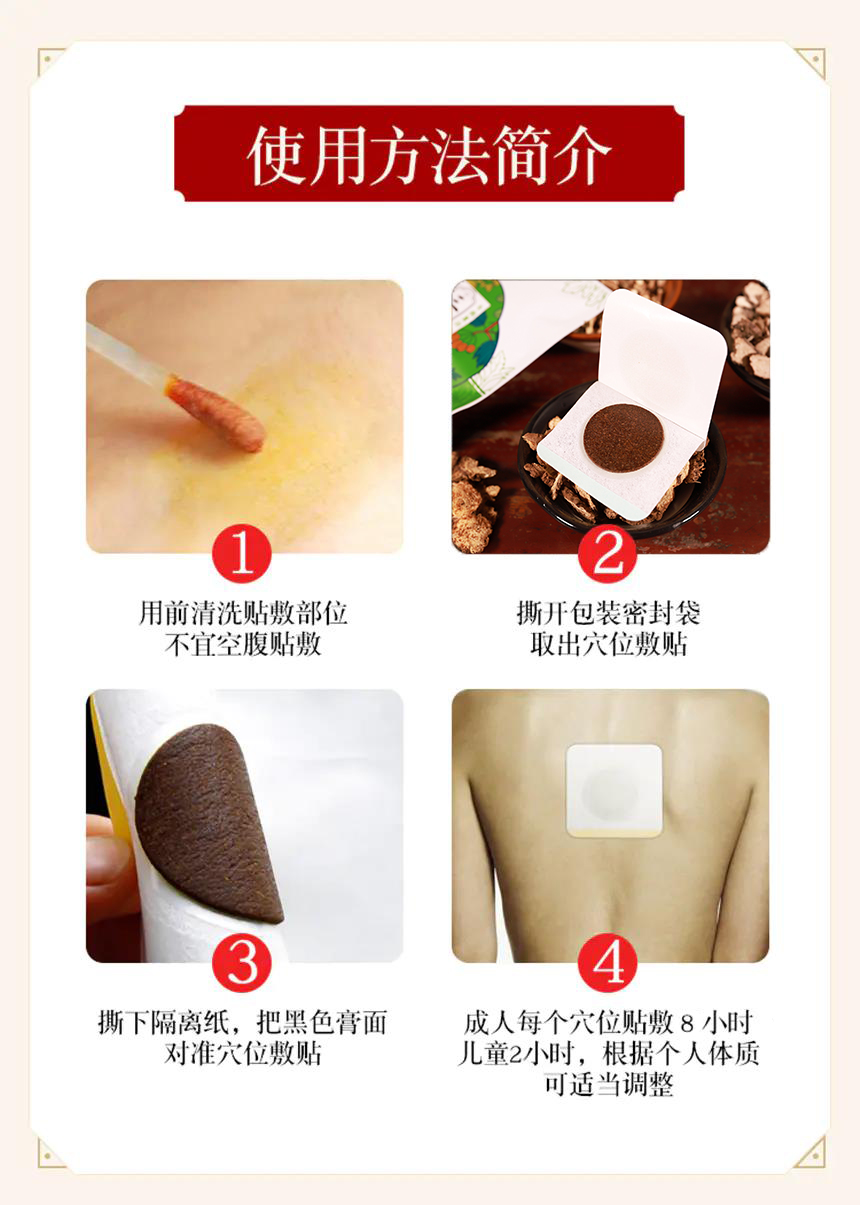 使用方法简介

1
用前清洗贴敷部位
不宜空腹贴敷

2
撕开包装密封袋
取出穴位敷贴

3
撕下隔离纸，把黑色膏面
对准穴位敷贴

4
成人每个穴位贴敷 8 小时
儿童2小时，根据个人体质
可适当调整