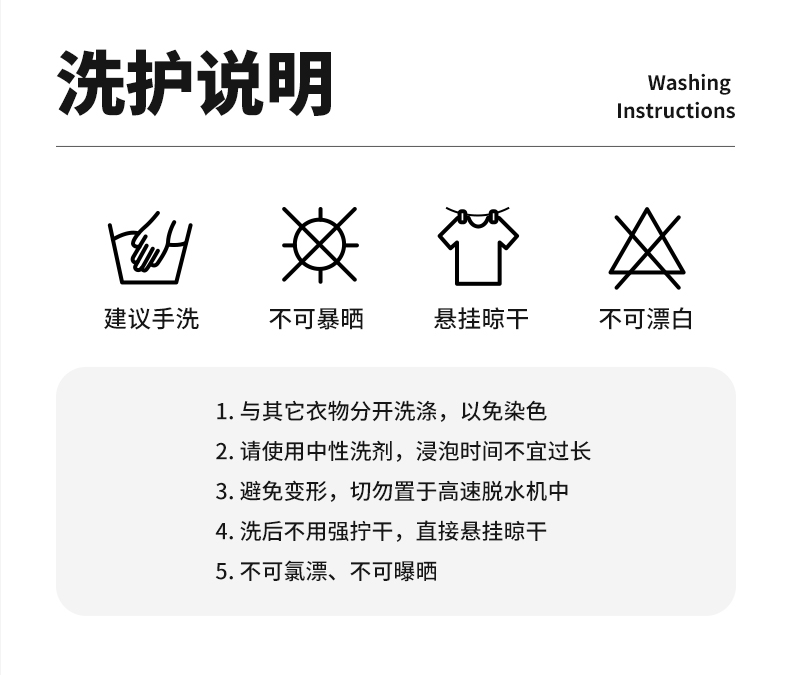 洗护说明

Washing Instructions

建议手洗

不可暴晒

悬挂晾干

不可漂白

1. 与其它衣物分开洗涤，以免染色
2. 请使用中性洗剂，浸泡时间不宜过长
3. 避免变形，切勿置于高速脱水机中
4. 洗后不用强拧干，直接悬挂晾干
5. 不可氯漂、不可曝晒