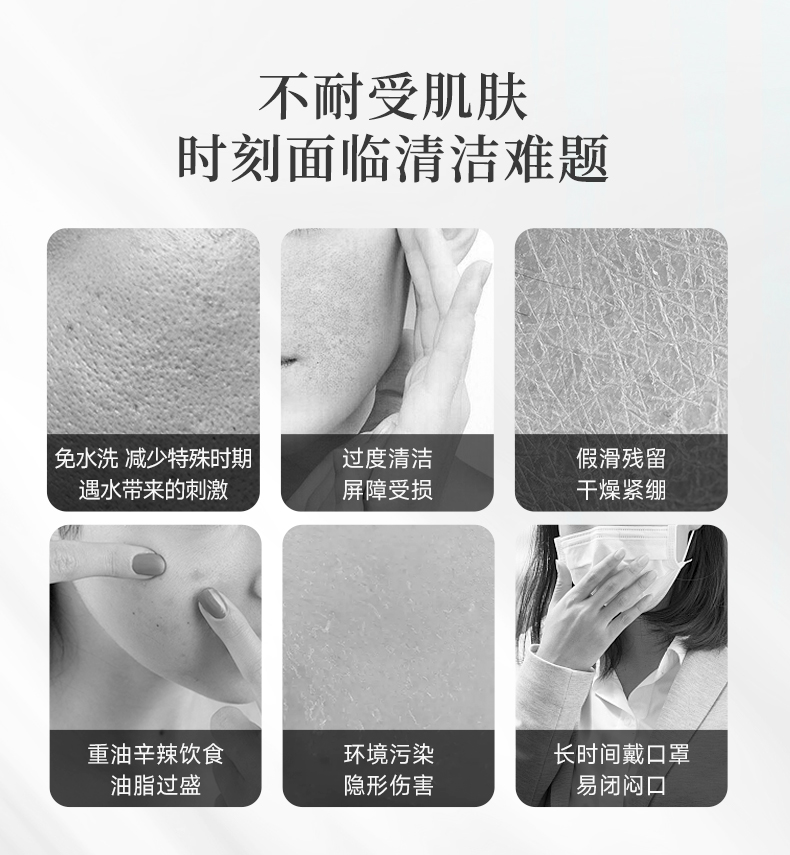 不耐受肌肤
时刻面临清洁难题

免水洗 减少特殊时期
遇水带来的刺激

过度清洁
屏障受损

假滑残留
干燥紧绷

重油辛辣饮食
油脂过盛

环境污染
隐形伤害

长时间戴口罩
易闭闷口