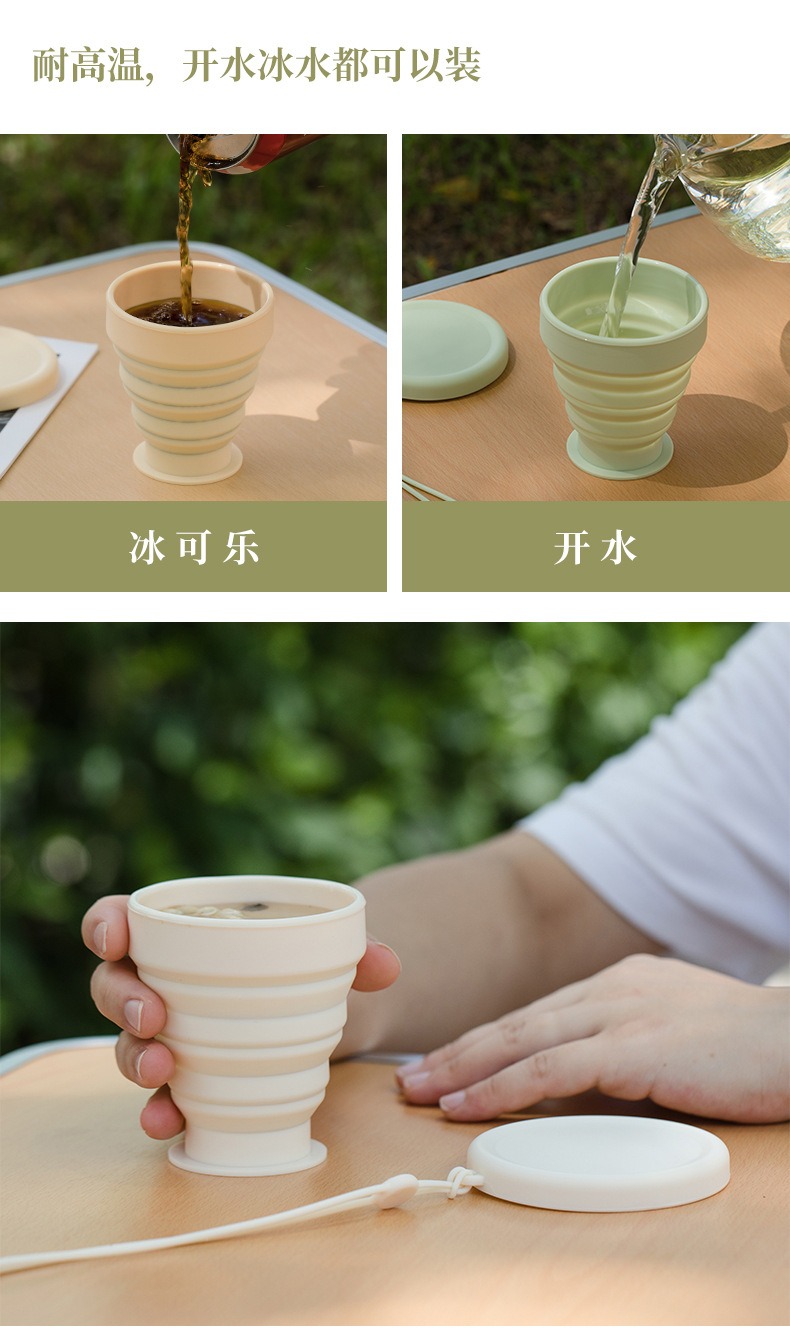 耐高温，开水冰水都可以装

冰可乐

开水