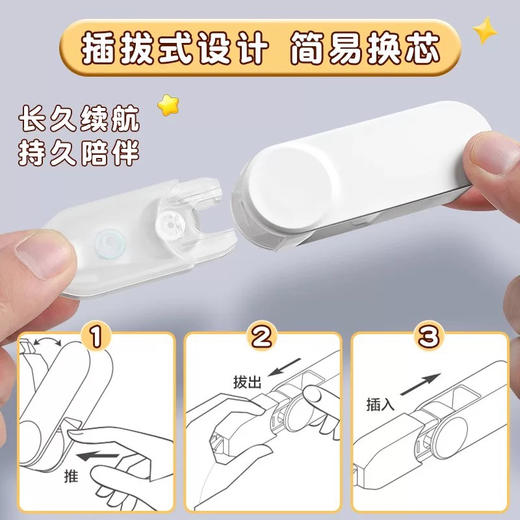 插拔式设计 简易换芯

长久续航
持久陪伴

1
推

2
拔出

3
插入