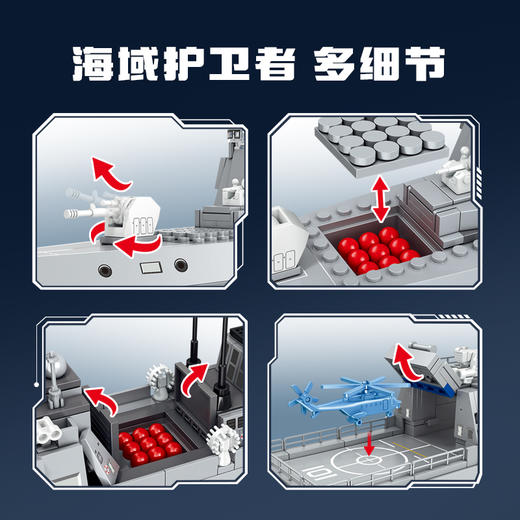 海域护卫者 多细节