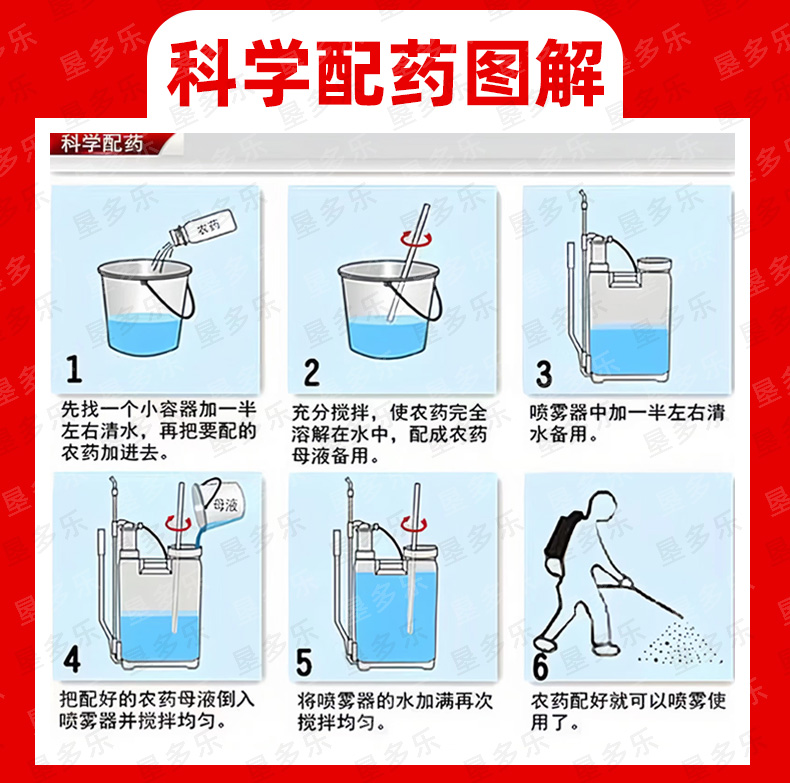 科学配药图解

科学配药

农药

1
先找一个小容器加一半左右清水，再把要配的农药加进去。

2
充分搅拌，使农药完全溶解在水中，配成农药母液备用。

3
喷雾器中加一半左右清水备用。

母液

4
把配好的农药母液倒入喷雾器并搅拌均匀。

5
将喷雾器的水加满再次搅拌均匀。

6
农药配好就可以喷雾使用了。

垦多乐