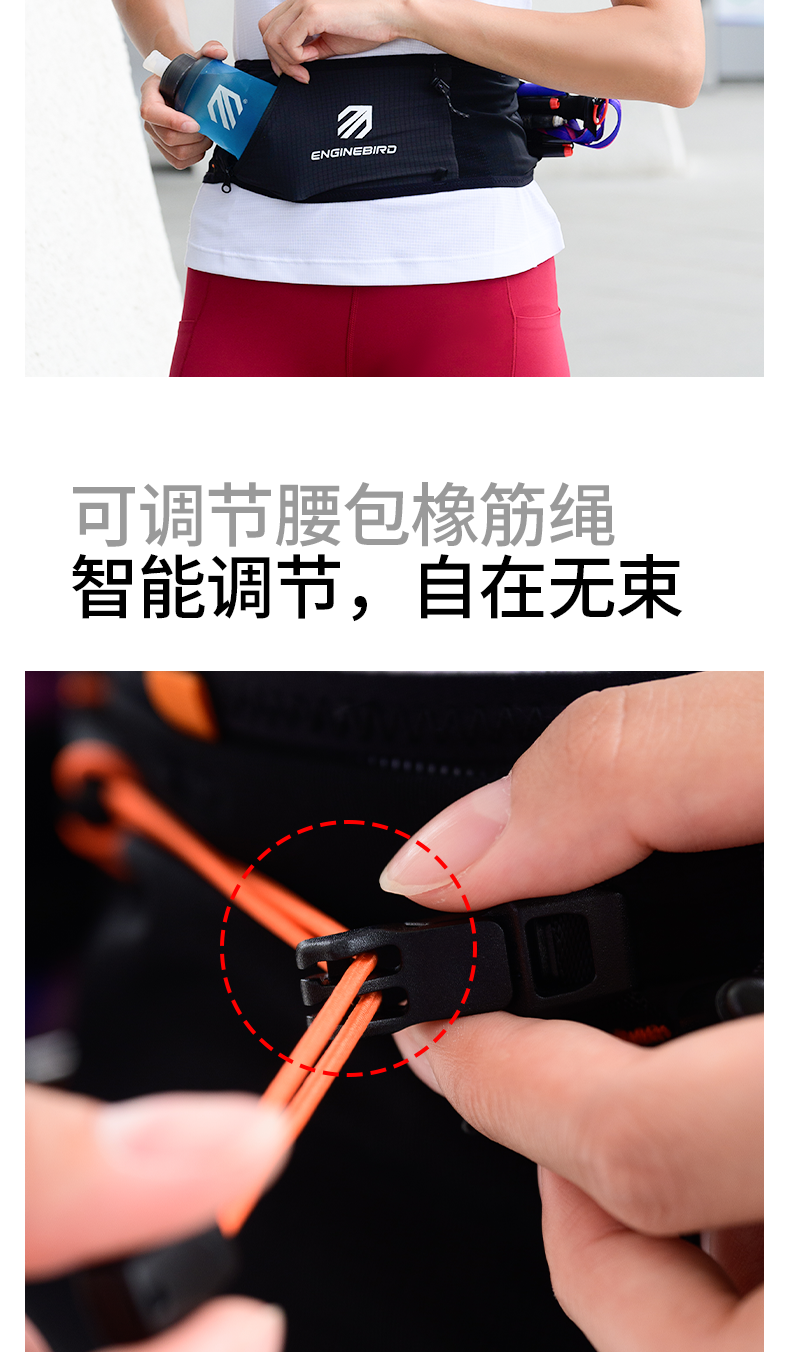 ENGINEBIRD

可调节腰包橡筋绳
智能调节，自在无束