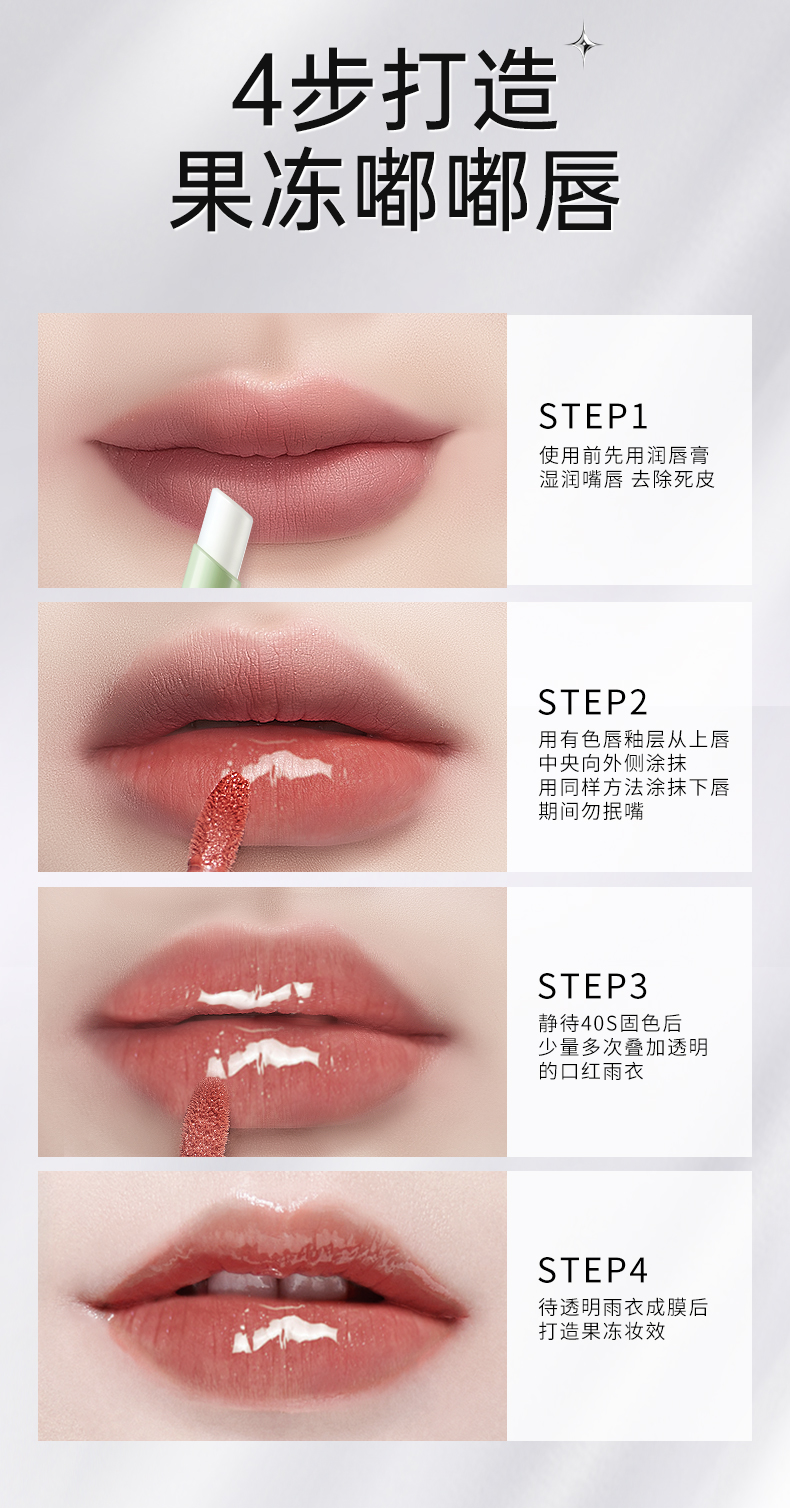 4步打造
果冻嘟嘟唇

STEP1
使用前先用润唇膏
湿润嘴唇 去除死皮

STEP2
用有色唇釉层从上唇
中央向外侧涂抹
用同样方法涂抹下唇
期间勿抿嘴

STEP3
静待40S固色后
少量多次叠加透明
的口红雨衣

STEP4
待透明雨衣成膜后
打造果冻妆效