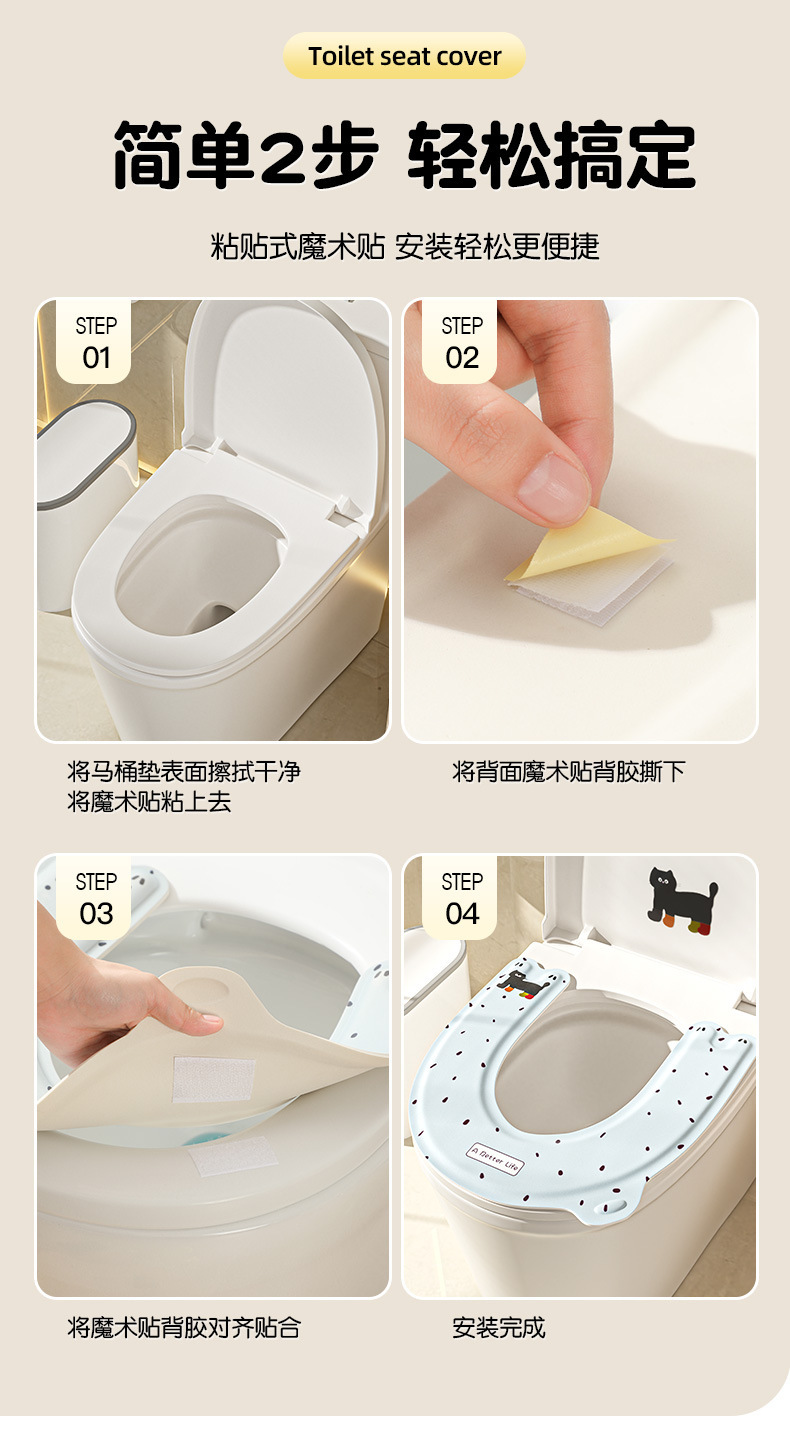 Toilet seat cover

简单2步 轻松搞定

粘贴式魔术贴 安装轻松更便捷

STEP 01

将马桶垫表面擦拭干净
将魔术贴粘上去

STEP 02

将背面魔术贴背胶撕下

STEP 03

将魔术贴背胶对齐贴合

STEP 04

A Better Life

安装完成