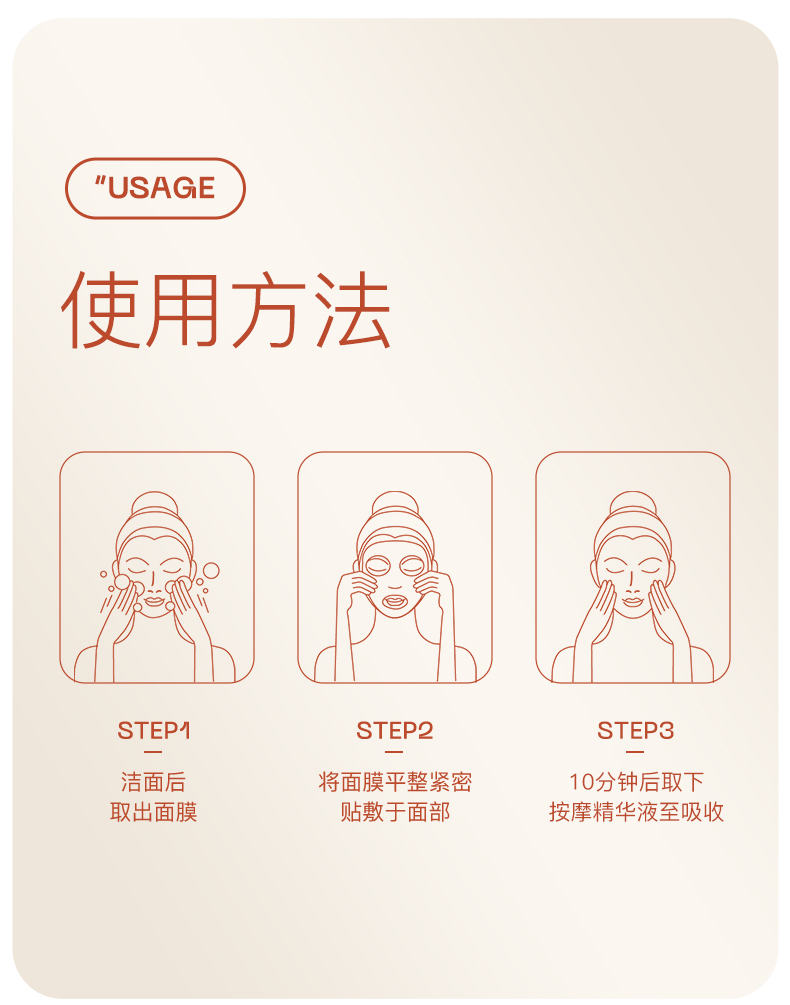 "USAGE

使用方法

STEP1

洁面后
取出面膜

STEP2

将面膜平整紧密
贴敷于面部

STEP3

10分钟后取下
按摩精华液至吸收