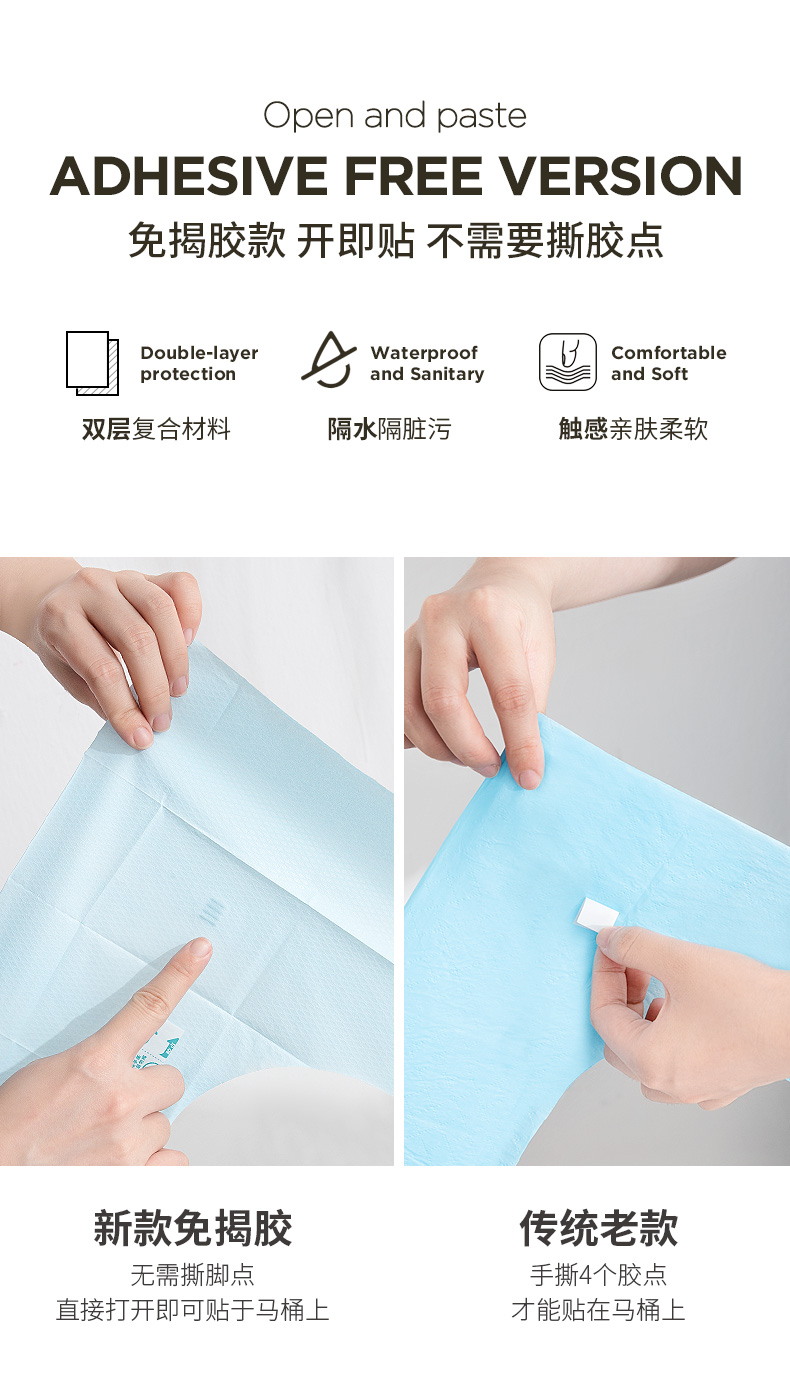 Open and paste
ADHESIVE FREE VERSION
免揭胶款 开即贴 不需要撕胶点

Double-layer protection
双层复合材料

Waterproof and Sanitary
隔水隔脏污

Comfortable and Soft
触感亲肤柔软

新款免揭胶
无需撕脚点
直接打开即可贴于马桶上

传统老款
手撕4个胶点
才能贴在马桶上