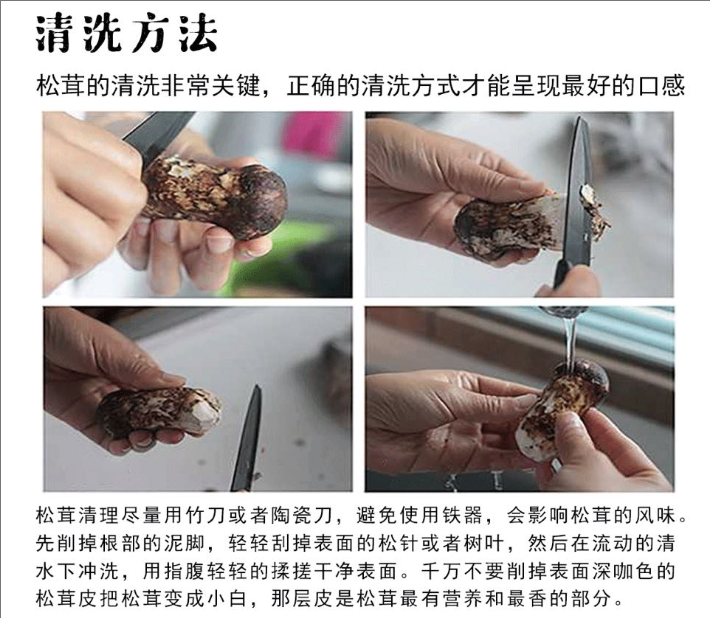 清洗方法

松茸的清洗非常关键，正确的清洗方式才能呈现最好的口感

松茸清理尽量用竹刀或者陶瓷刀，避免使用铁器，会影响松茸的风味。先削掉根部的泥脚，轻轻刮掉表面的松针或者树叶，然后在流动的清水下冲洗，用指腹轻轻的揉搓干净表面。千万不要削掉表面深咖色的松茸皮把松茸变成小白，那层皮是松茸最有营养和最香的部分。