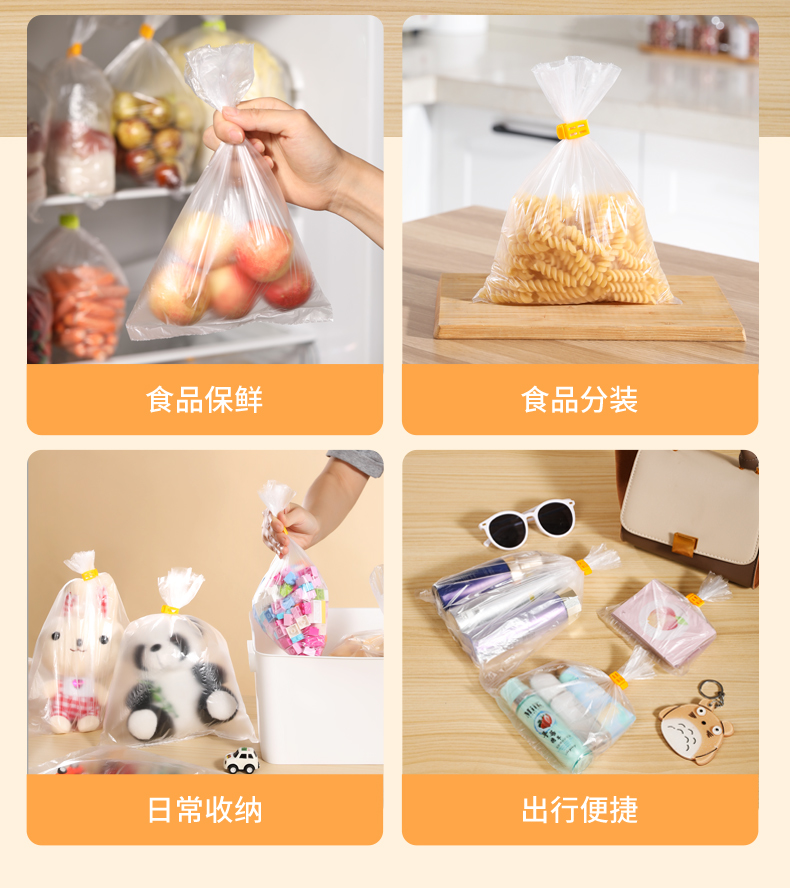 食品保鲜

食品分装

日常收纳

出行便捷